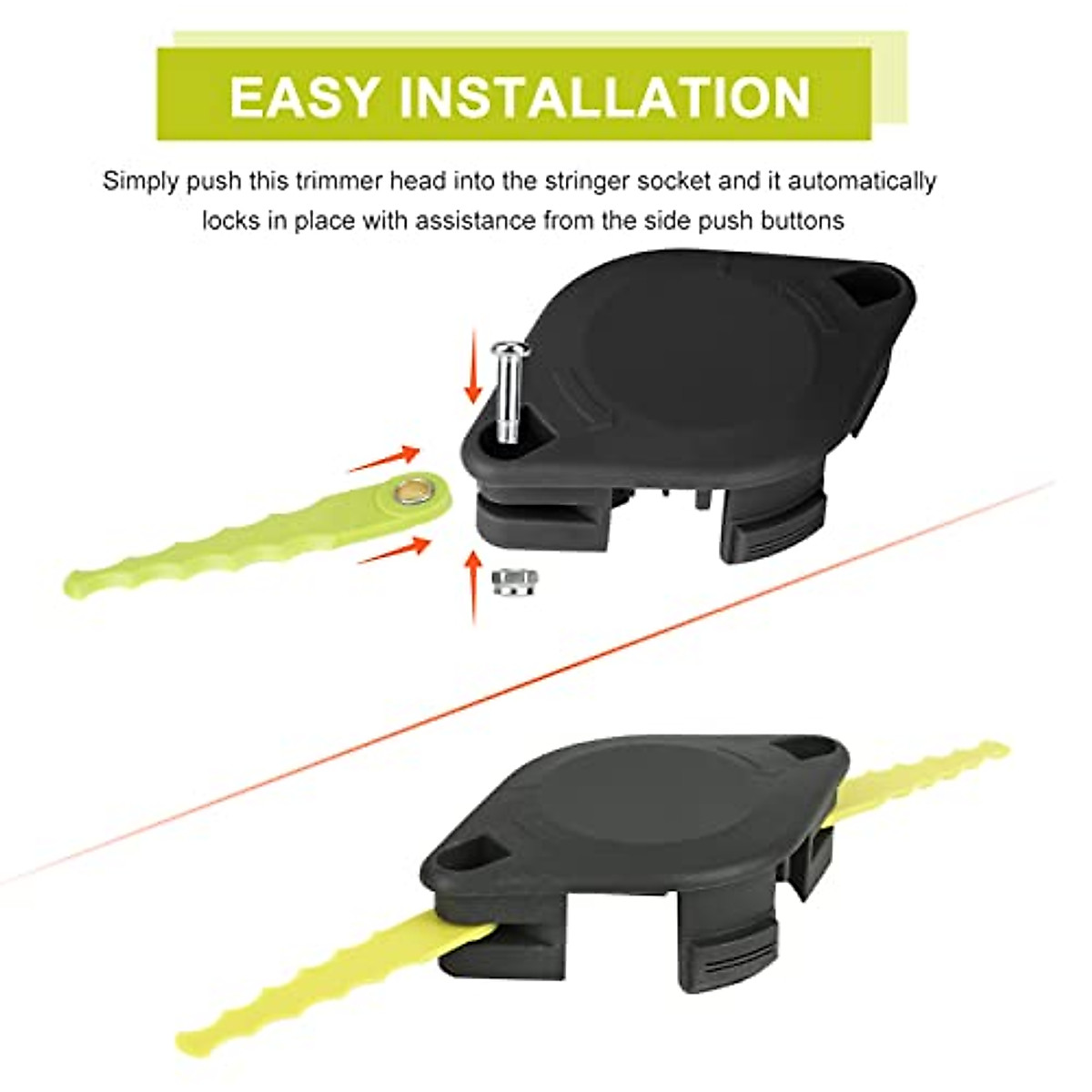 EASY INSTALLATION

Simply push this trimmer head into the stringer socket and it automatically locks in place with assistance from the side push buttons