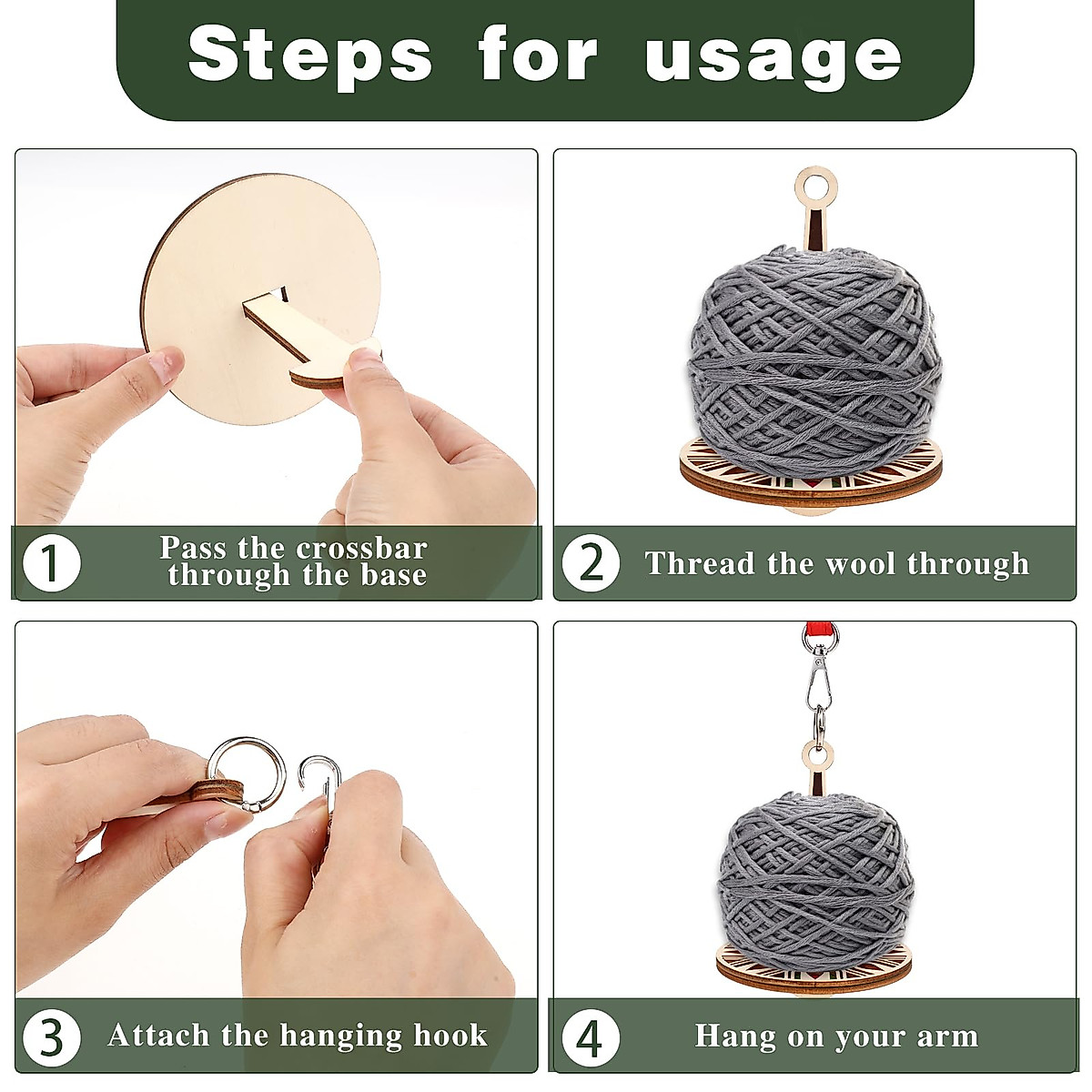 Steps for usage

1 Pass the crossbar through the base

2 Thread the wool through

3 Attach the hanging hook

4 Hang on your arm