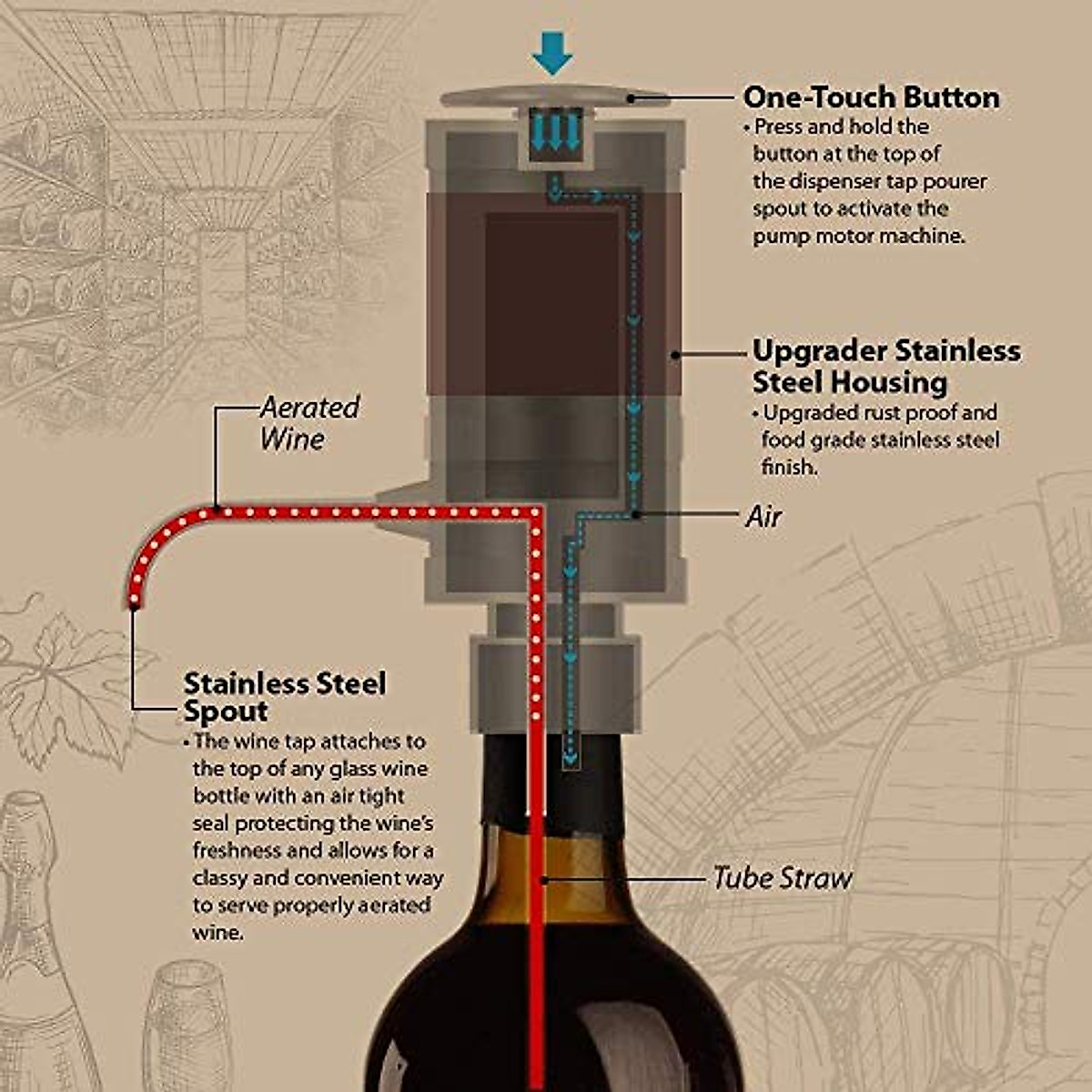 One-Touch Button
• Press and hold the button at the top of the dispenser tap pourer spout to activate the pump motor machine.

Upgrader Stainless Steel Housing
• Upgraded rust proof and food grade stainless steel finish.

Aerated Wine

Air

Stainless Steel Spout
• The wine tap attaches to the top of any glass wine bottle with an air tight seal protecting the wine's freshness and allows for a classy and convenient way to serve properly aerated wine.

Tube Straw