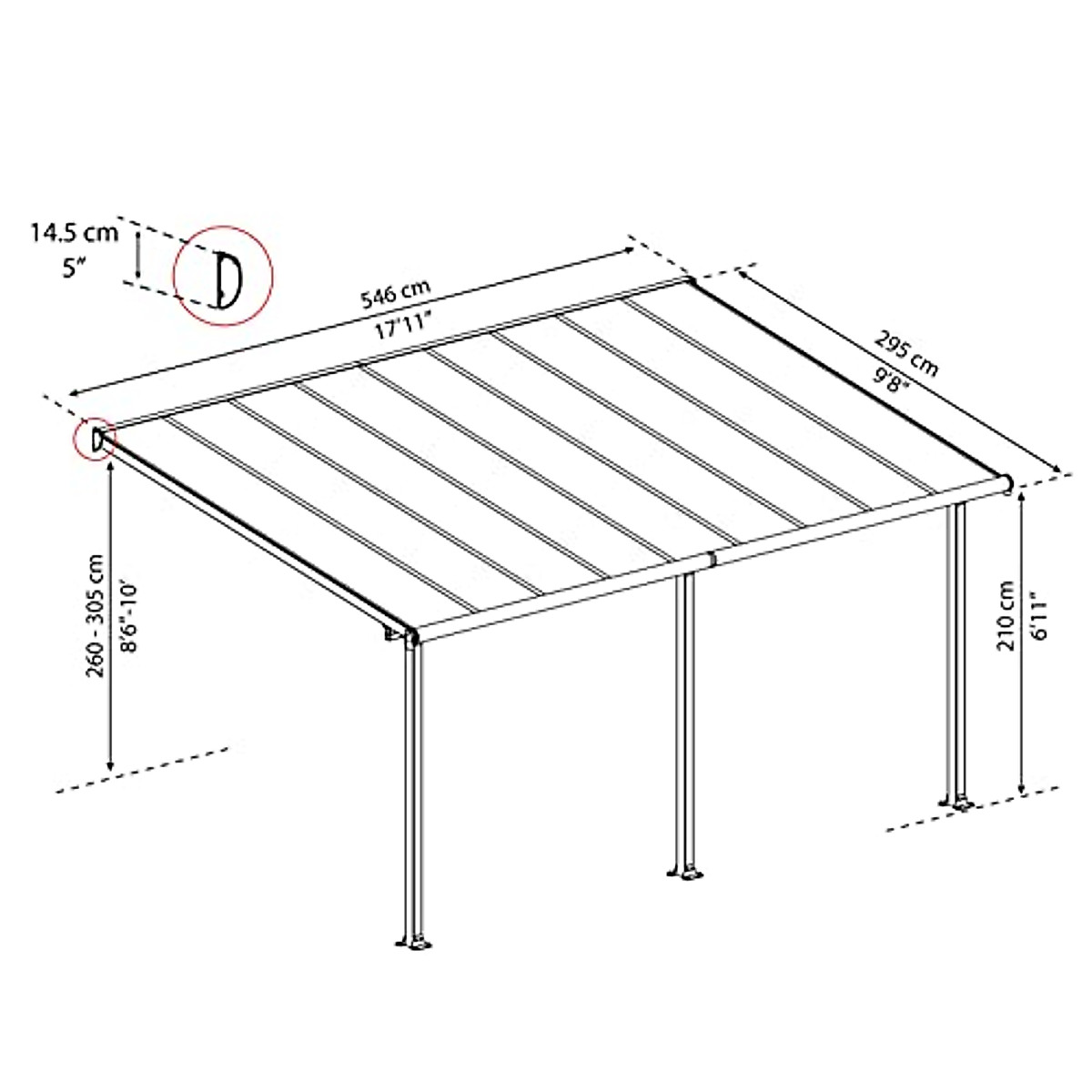 14.5 cm
5"

546 cm
17'11"

295 cm
9'8"

260 - 305 cm
8'6"-10'

210 cm
6'11"