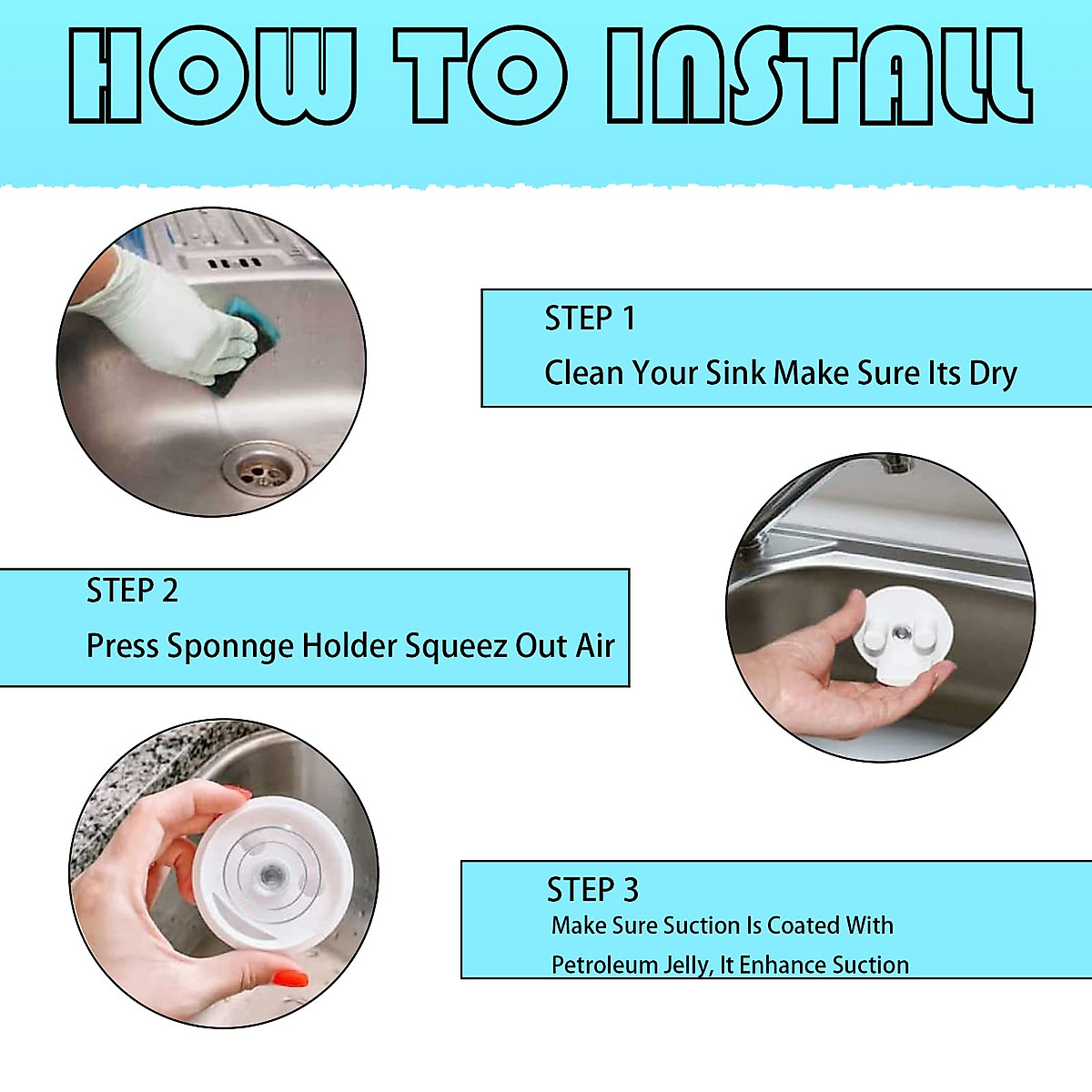 HOW TO INSTALL

STEP 1
Clean Your Sink Make Sure Its Dry

STEP 2
Press Sponnge Holder Squeez Out Air

STEP 3
Make Sure Suction Is Coated With Petroleum Jelly, It Enhance Suction