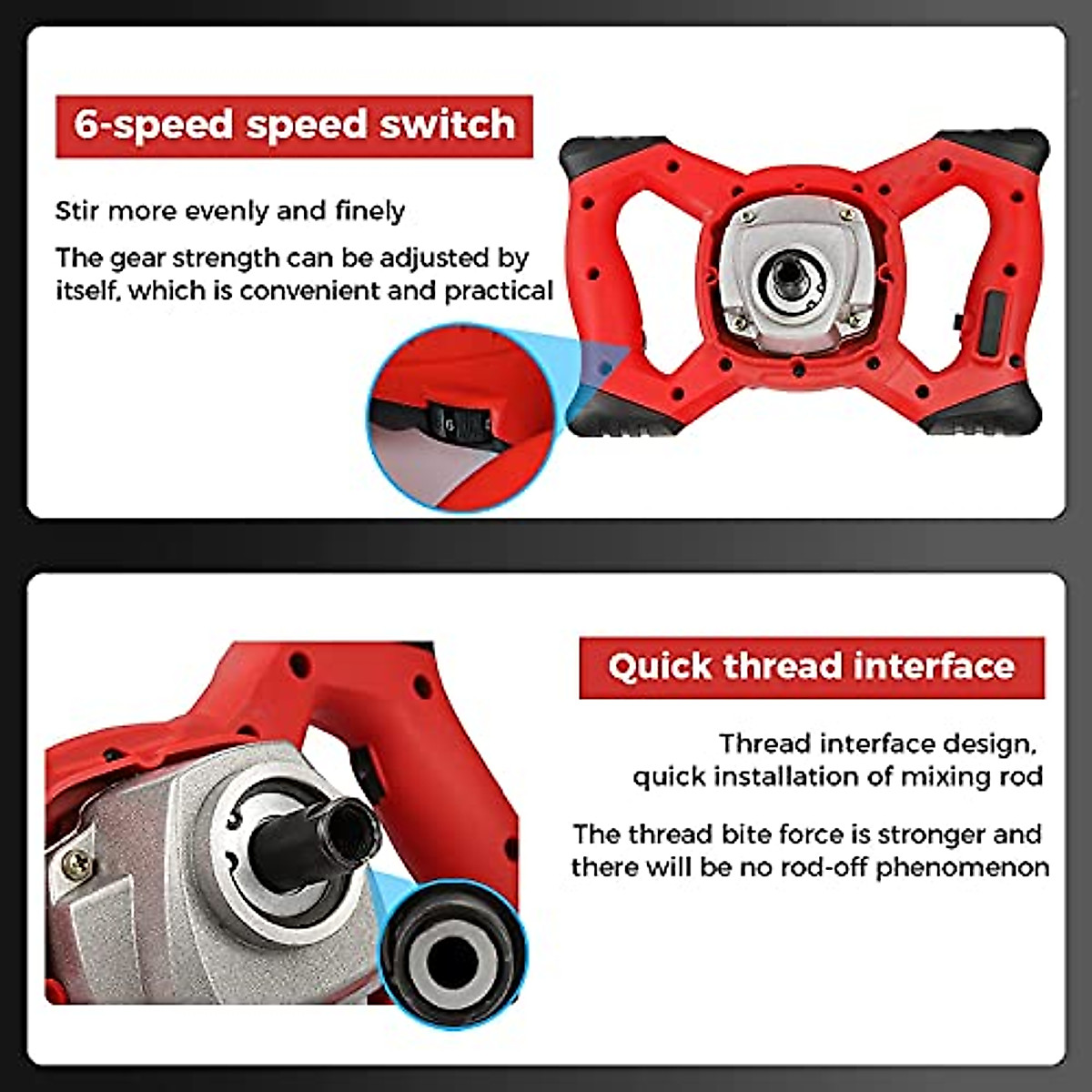 6-speed speed switch

Stir more evenly and finely

The gear strength can be adjusted by itself, which is convenient and practical

6

Quick thread interface

Thread interface design, quick installation of mixing rod

The thread bite force is stronger and there will be no rod-off phenomenon