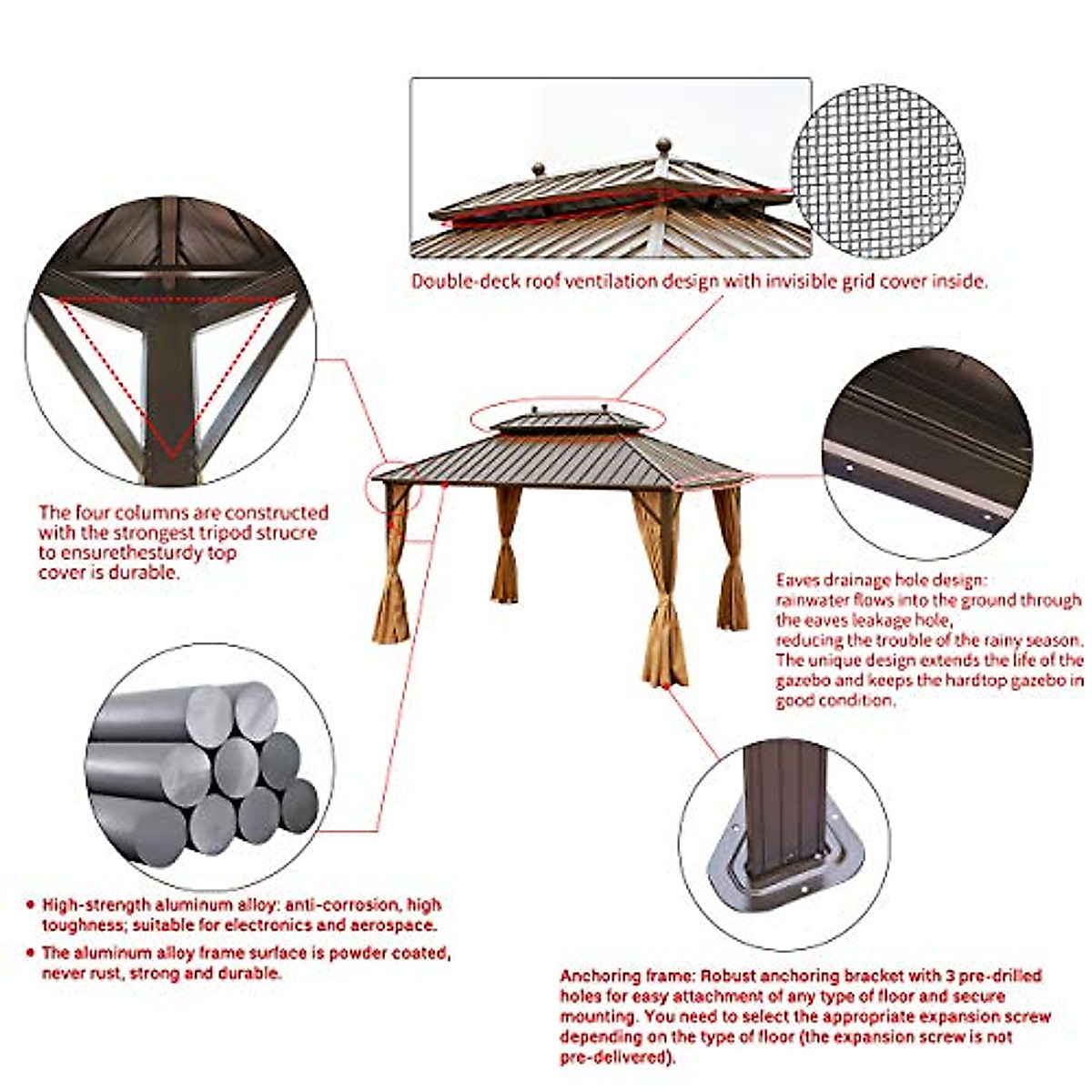 Double-deck roof ventilation design with invisible grid cover inside.

The four columns are constructed with the strongest tripod strucre to ensurethesturdy top cover is durable.

Eaves drainage hole design:
rainwater flows into the ground through the eaves leakage hole,
reducing the trouble of the rainy season.
The unique design extends the life of the gazebo and keeps the hardtop gazebo in good condition.

• High-strength aluminum alloy: anti-corrosion, high toughness; suitable for electronics and aerospace.

• The aluminum alloy frame surface is powder coated, never rust, strong and durable.

Anchoring frame: Robust anchoring bracket with 3 pre-drilled holes for easy attachment of any type of floor and secure mounting. You need to select the appropriate expansion screw depending on the type of floor (the expansion screw is not pre-delivered).