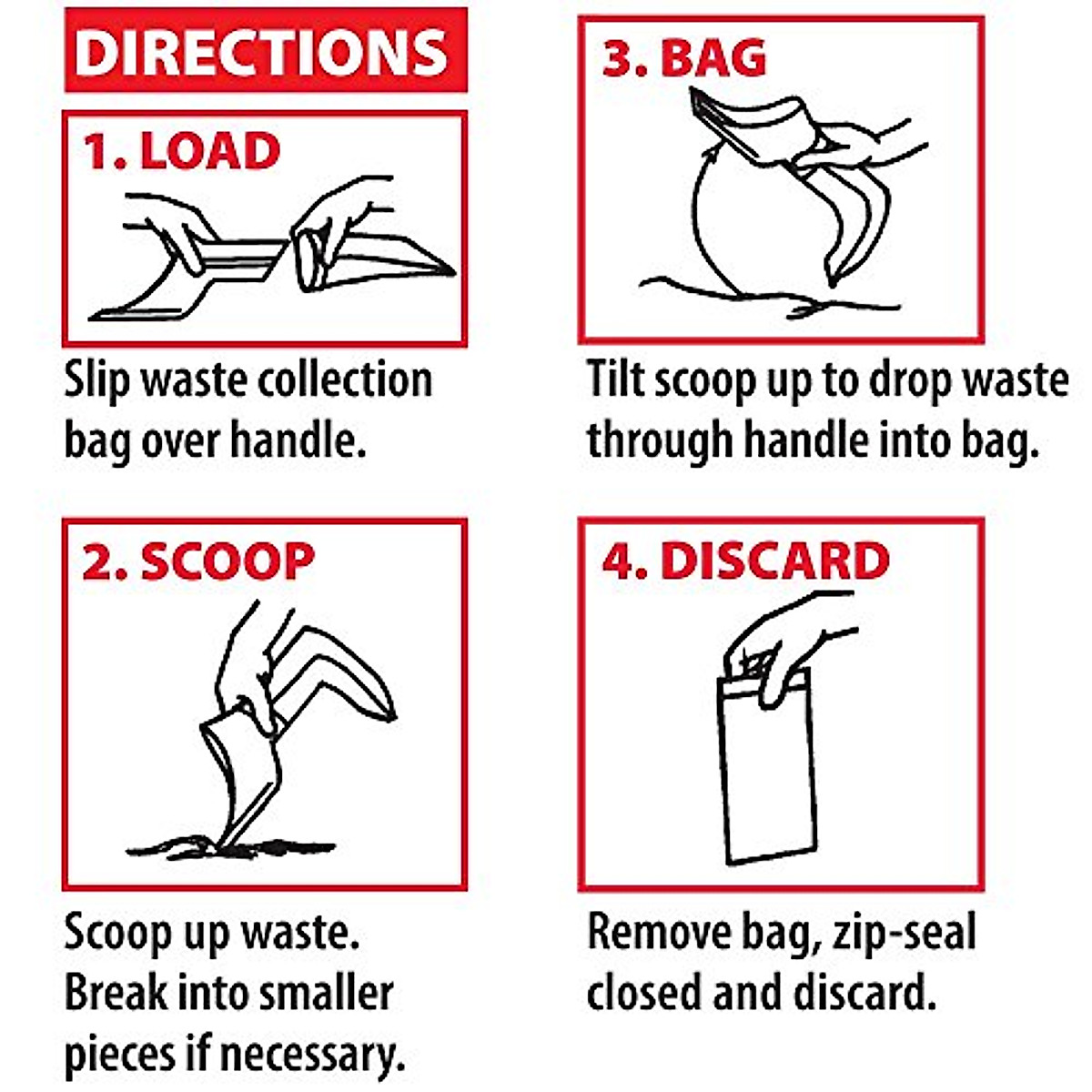 DIRECTIONS

1. LOAD

Slip waste collection bag over handle.

2. SCOOP

Scoop up waste. Break into smaller pieces if necessary.

3. BAG

Tilt scoop up to drop waste through handle into bag.

4. DISCARD

Remove bag, zip-seal closed and discard.