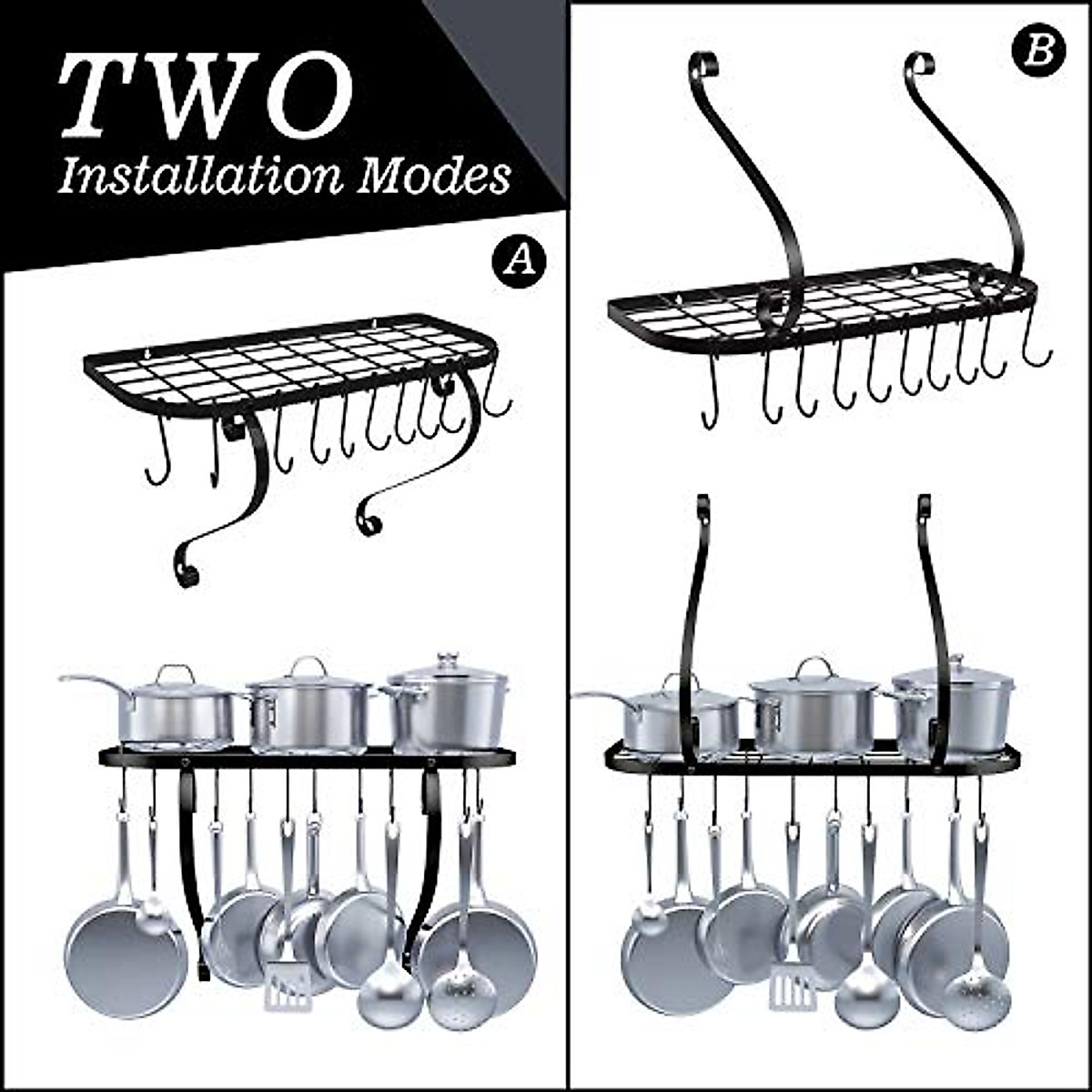 TWO
Installation Modes

A

B