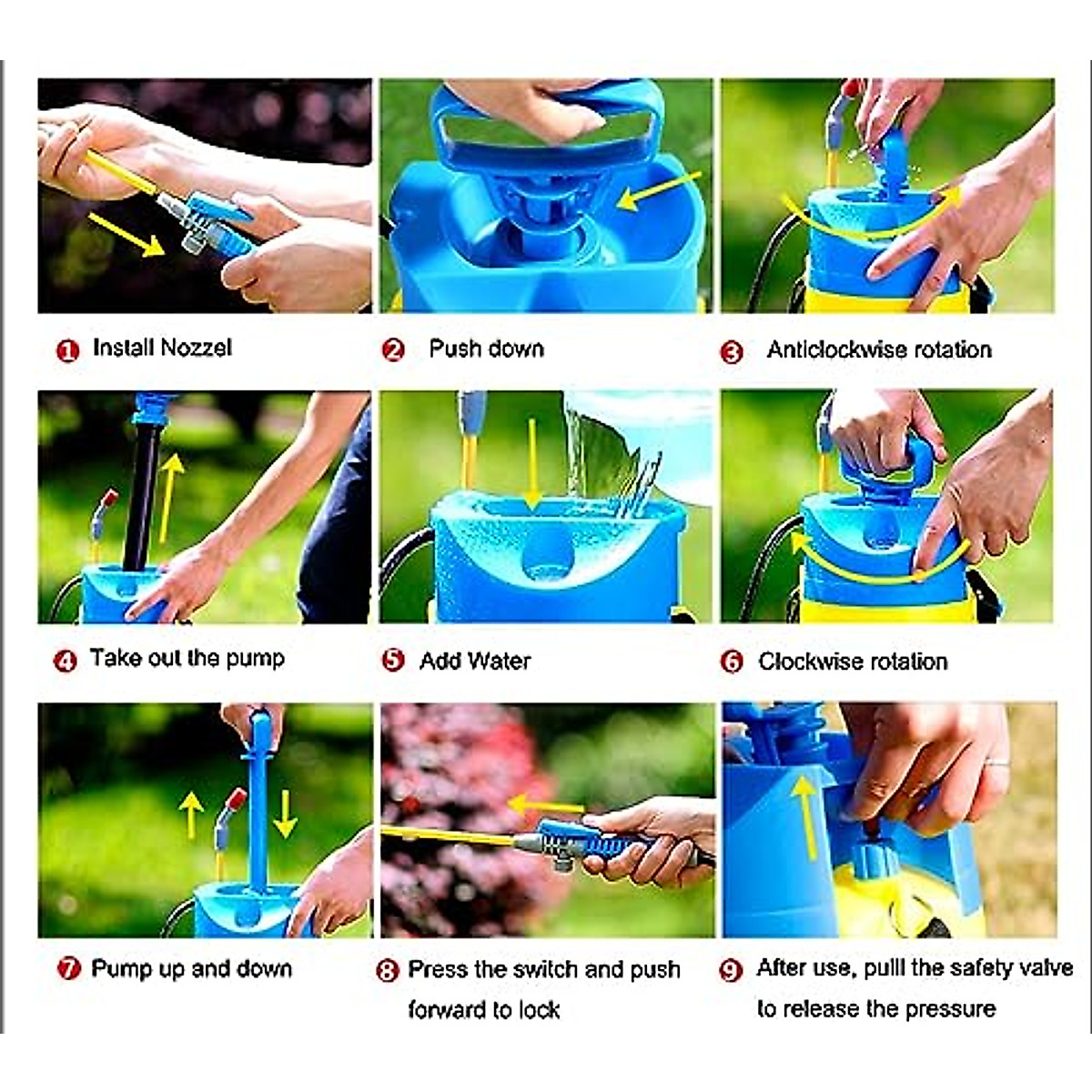 1 Install Nozzel

2 Push down

3 Anticlockwise rotation

4 Take out the pump

5 Add Water

6 Clockwise rotation

7 Pump up and down

8 Press the switch and push forward to lock

9 After use, pulll the safety valve to release the pressure