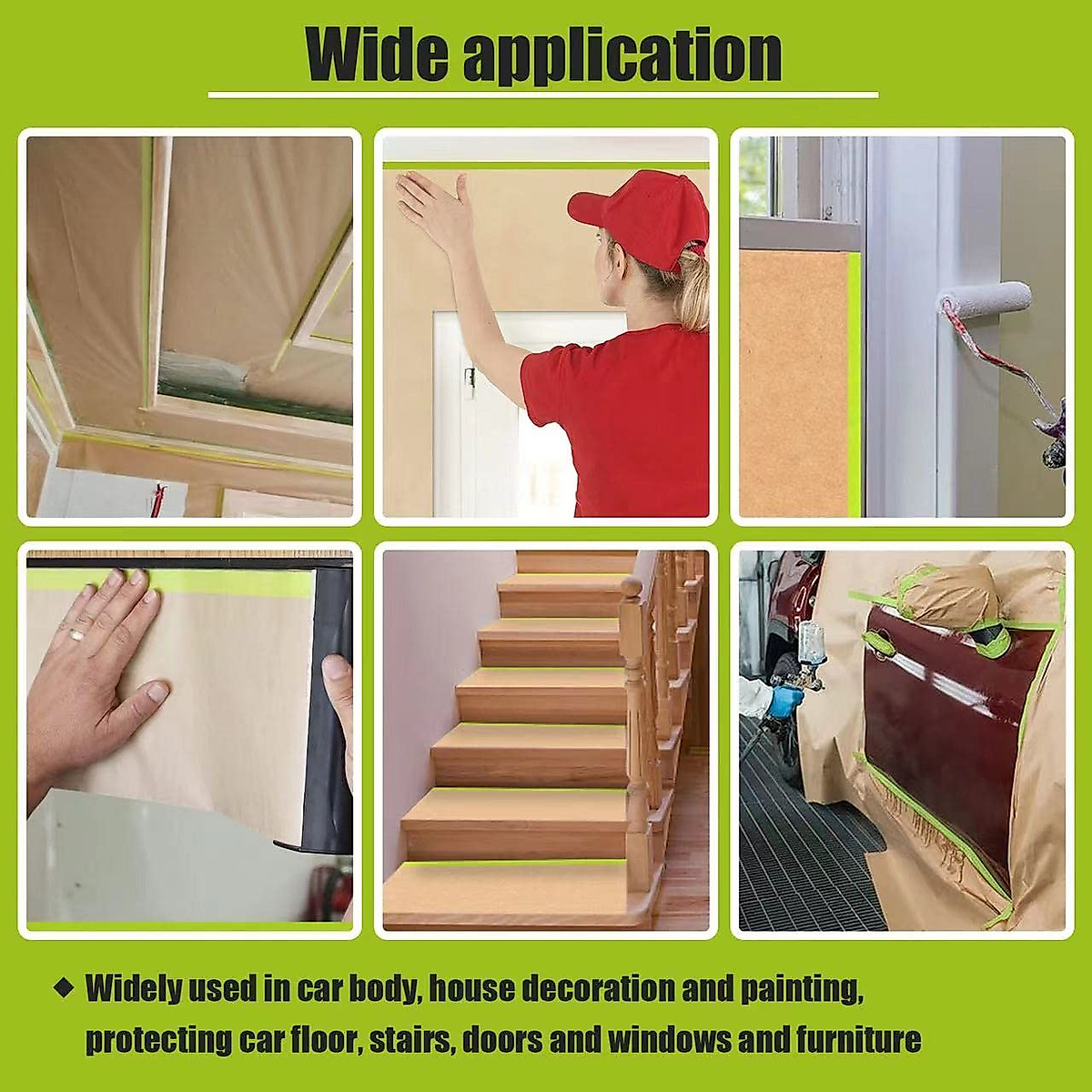 Wide application

◆ Widely used in car body, house decoration and painting, protecting car floor, stairs, doors and windows and furniture