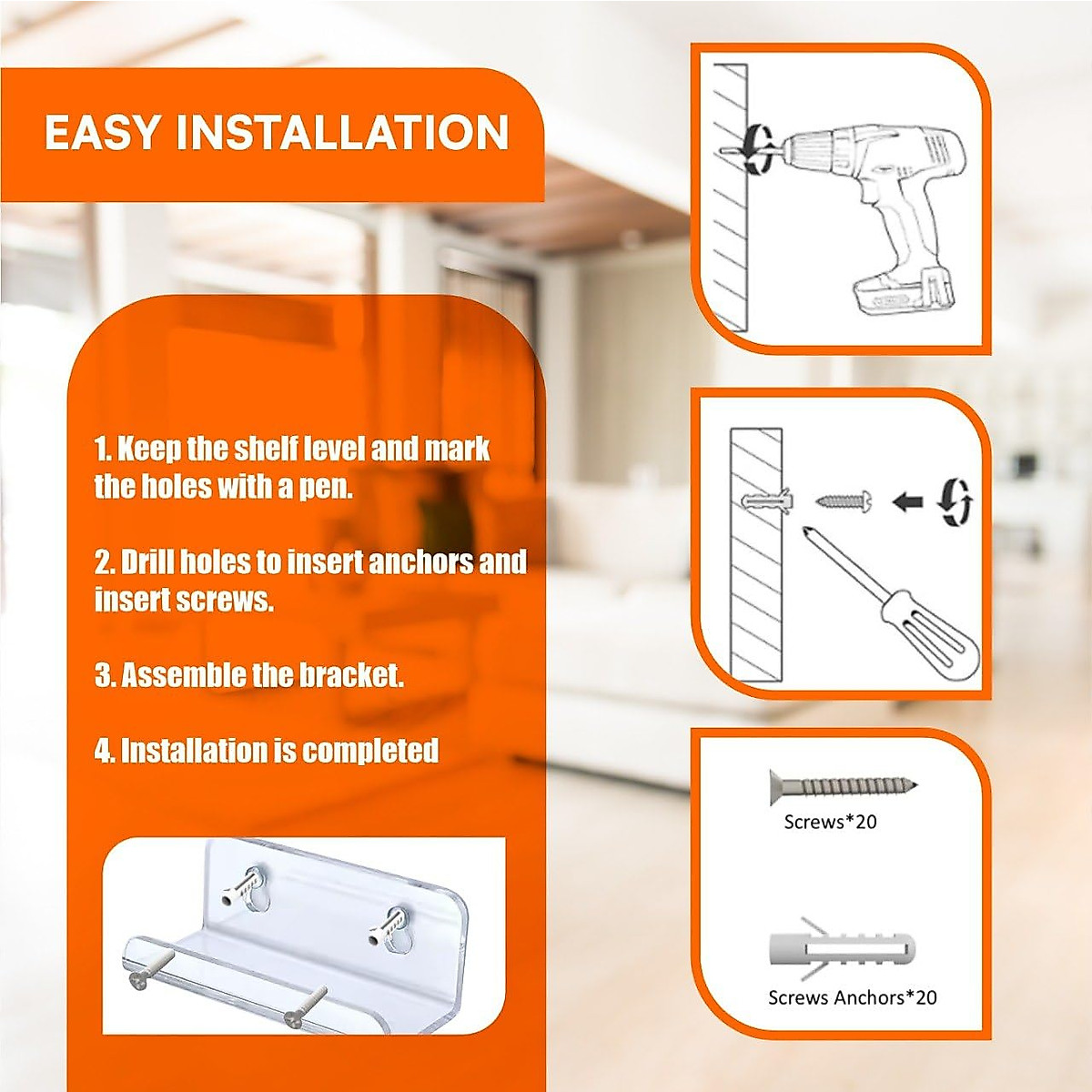 EASY INSTALLATION

1. Keep the shelf level and mark the holes with a pen.

2. Drill holes to insert anchors and insert screws.

3. Assemble the bracket.

4. Installation is completed

Screws*20

Screws Anchors*20