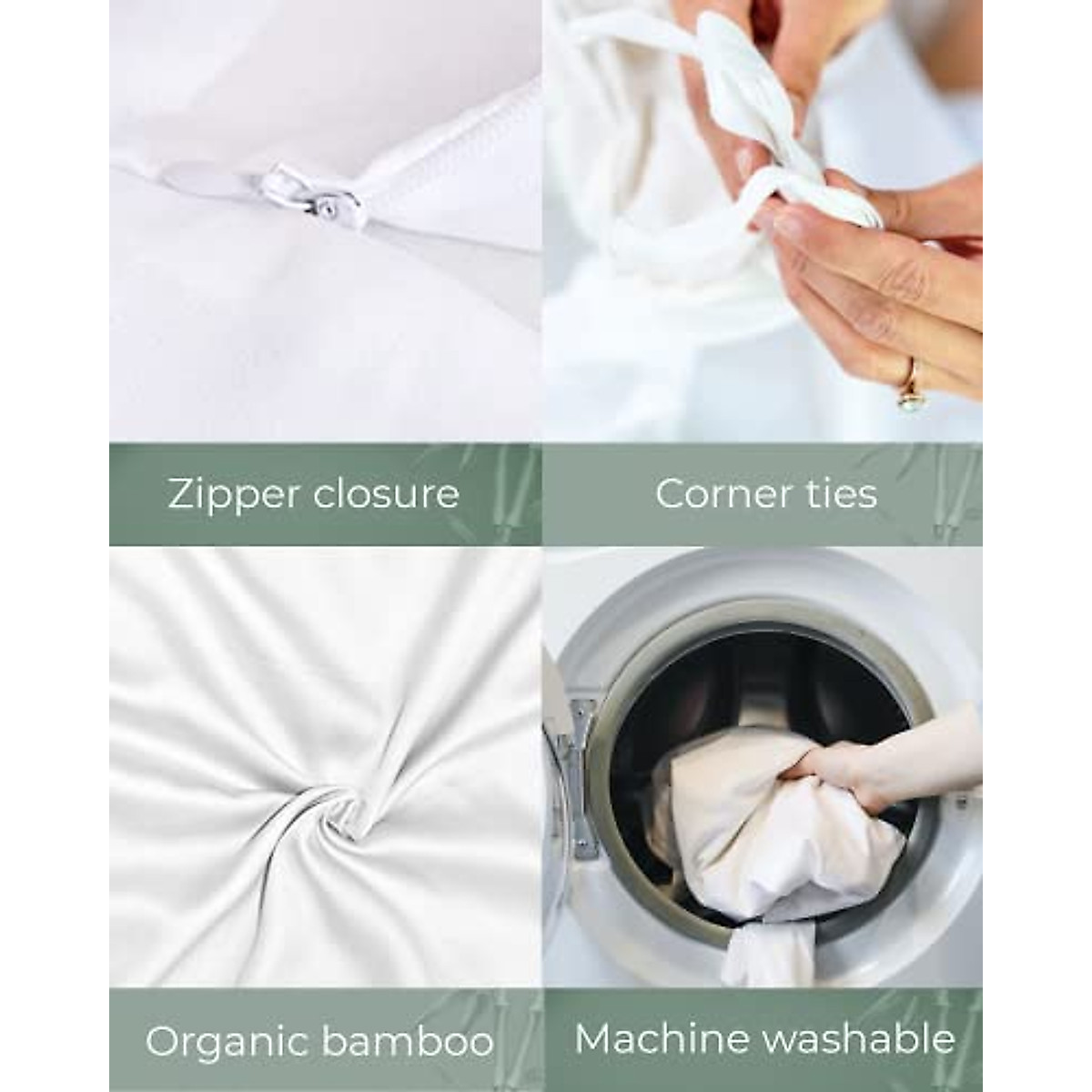 Zipper closure

Corner ties

Organic bamboo

Machine washable