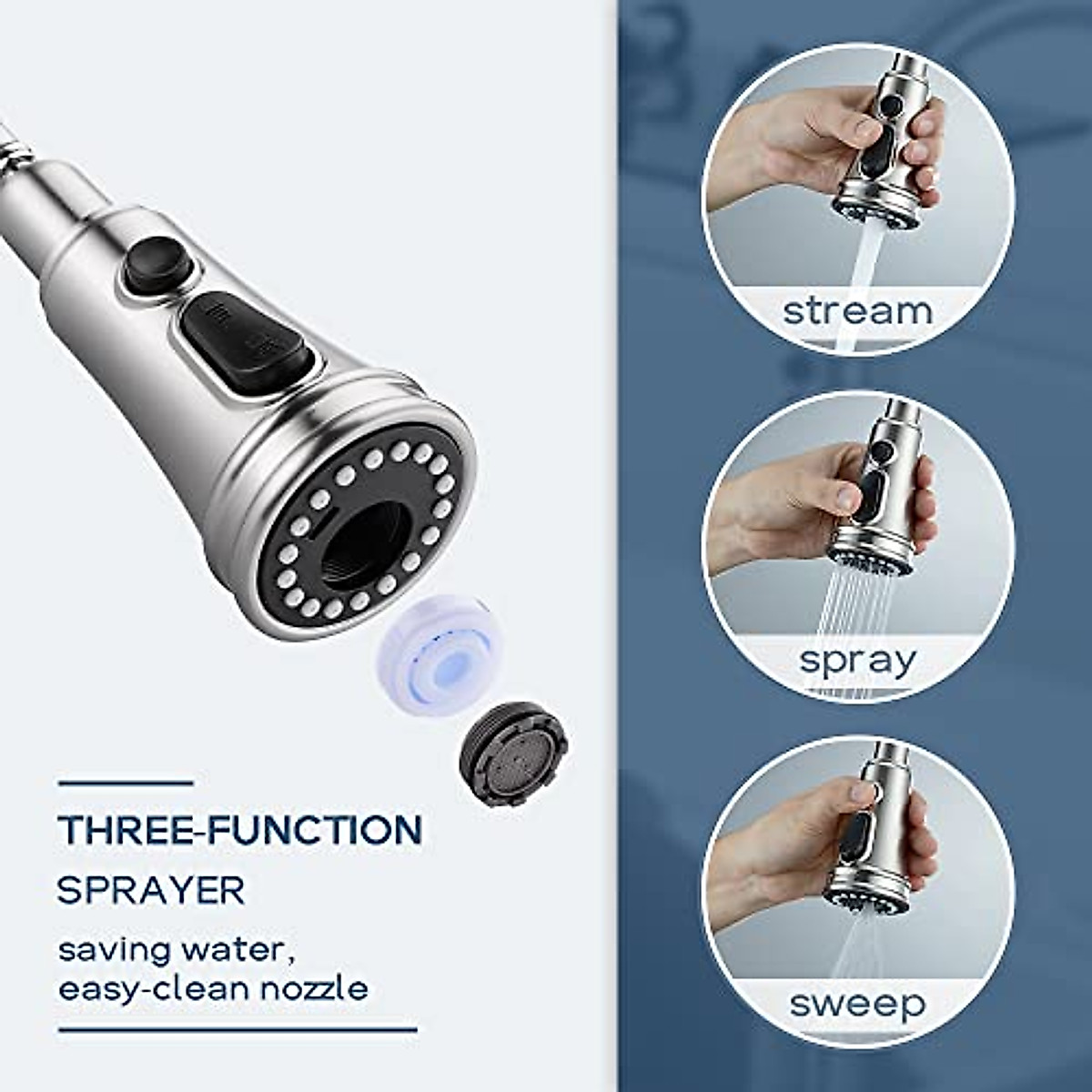 THREE-FUNCTION
SPRAYER

saving water,
easy-clean nozzle

stream

spray

sweep