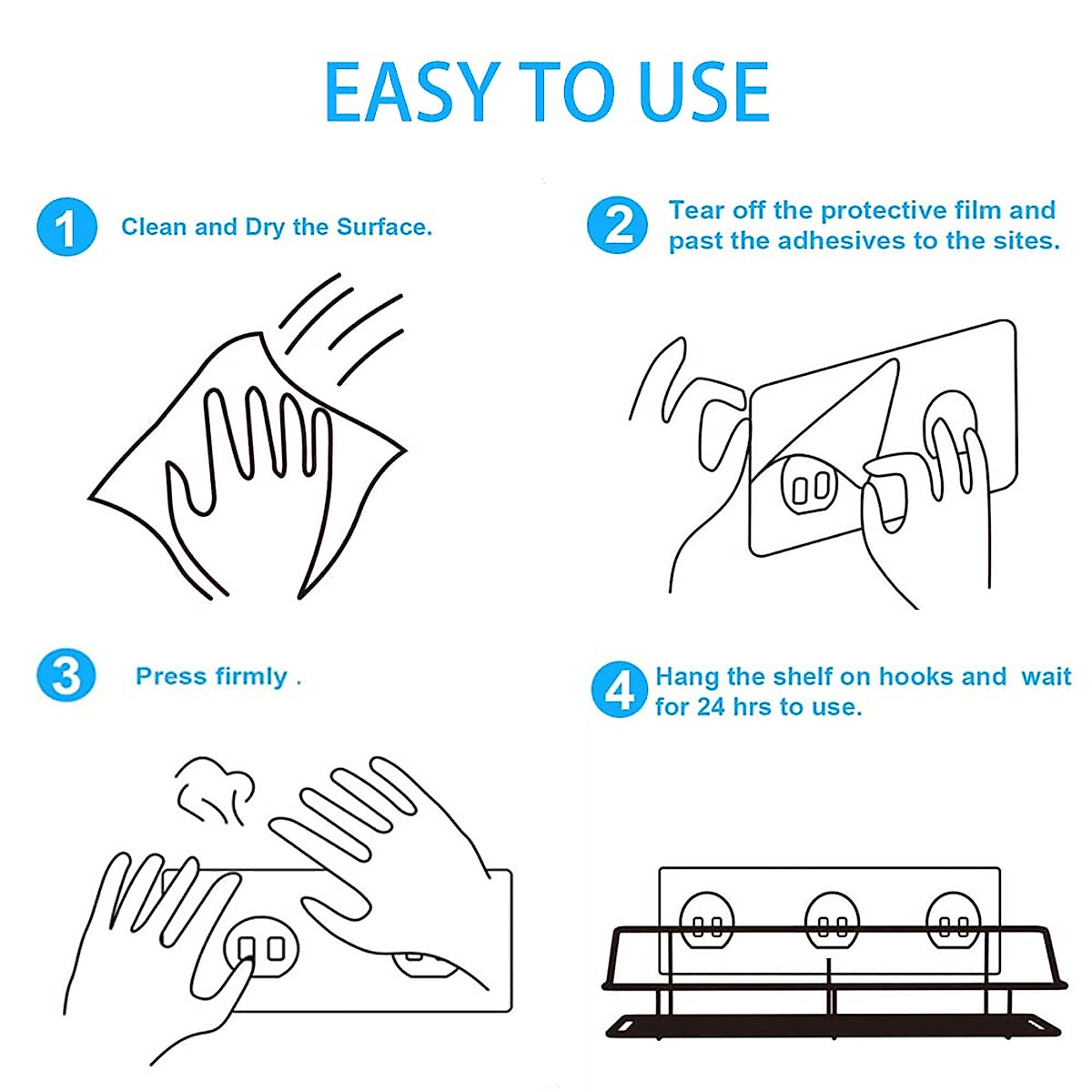 EASY TO USE

1 Clean and Dry the Surface.

2 Tear off the protective film and past the adhesives to the sites.

3 Press firmly .

4 Hang the shelf on hooks and wait for 24 hrs to use.