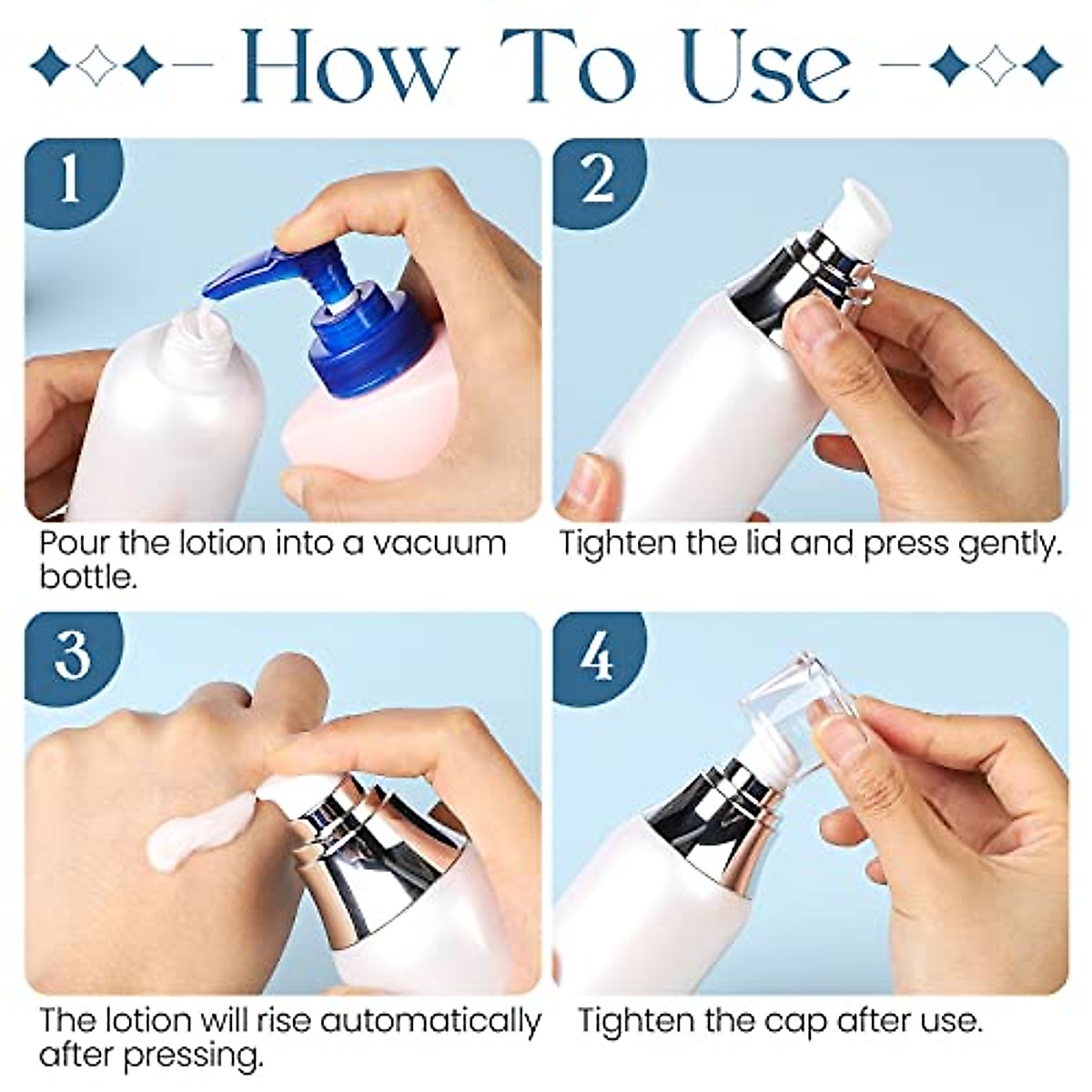 How To Use

1

Pour the lotion into a vacuum bottle.

2

Tighten the lid and press gently.

3

The lotion will rise automatically after pressing.

4

Tighten the cap after use.