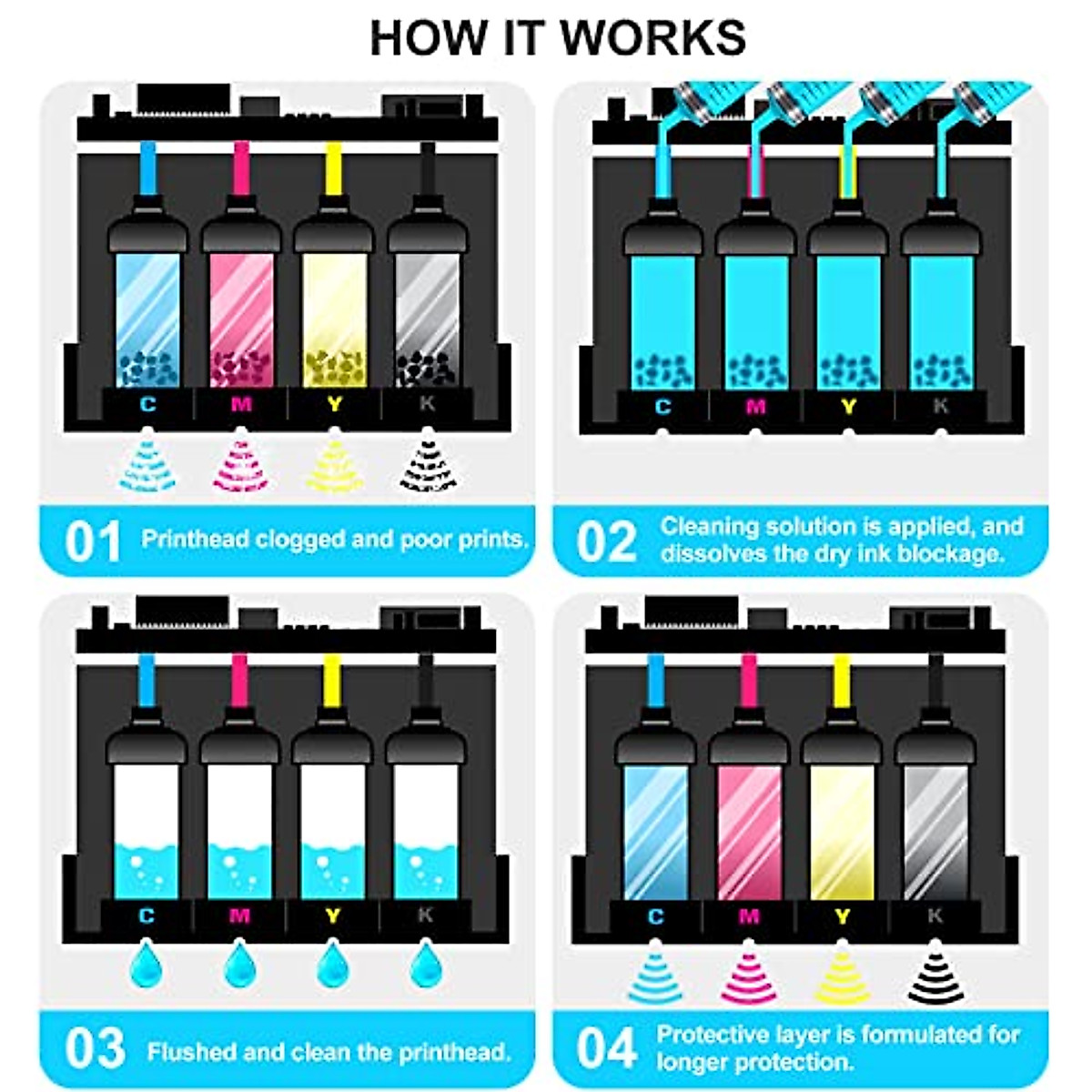 HOW IT WORKS

C M Y K

01 Printhead clogged and poor prints.

C M Y K

02 Cleaning solution is applied, and dissolves the dry ink blockage.

C M Y K

03 Flushed and clean the printhead.

C M Y K

04 Protective layer is formulated for longer protection.