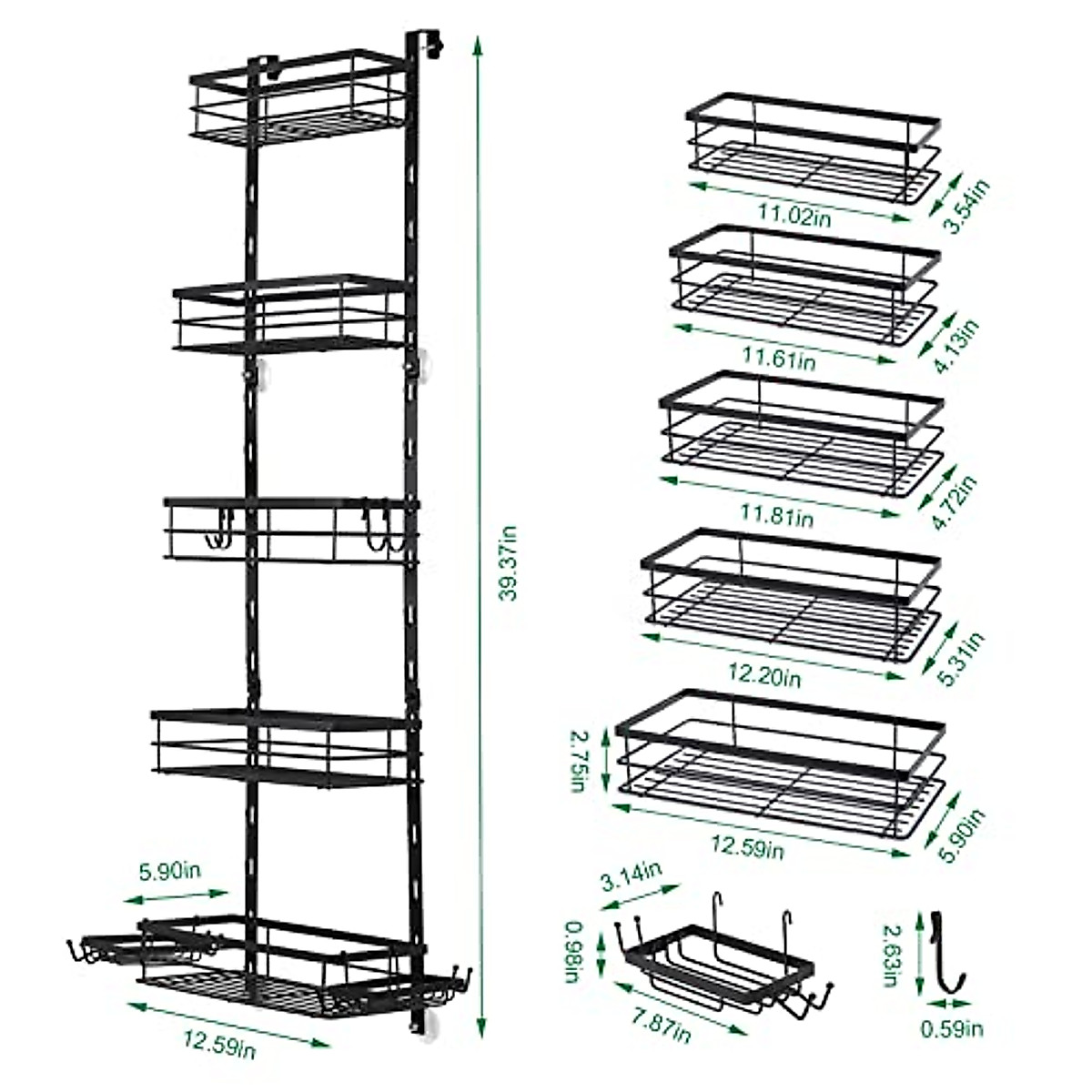 39.37in

5.90in

12.59in

11.02in
3.54in

11.61in
4.13in

11.81in
4.72in

12.20in
5.31in

2.75in
12.59in
5.90in

3.14in
0.98in
7.87in

2.63in
0.59in