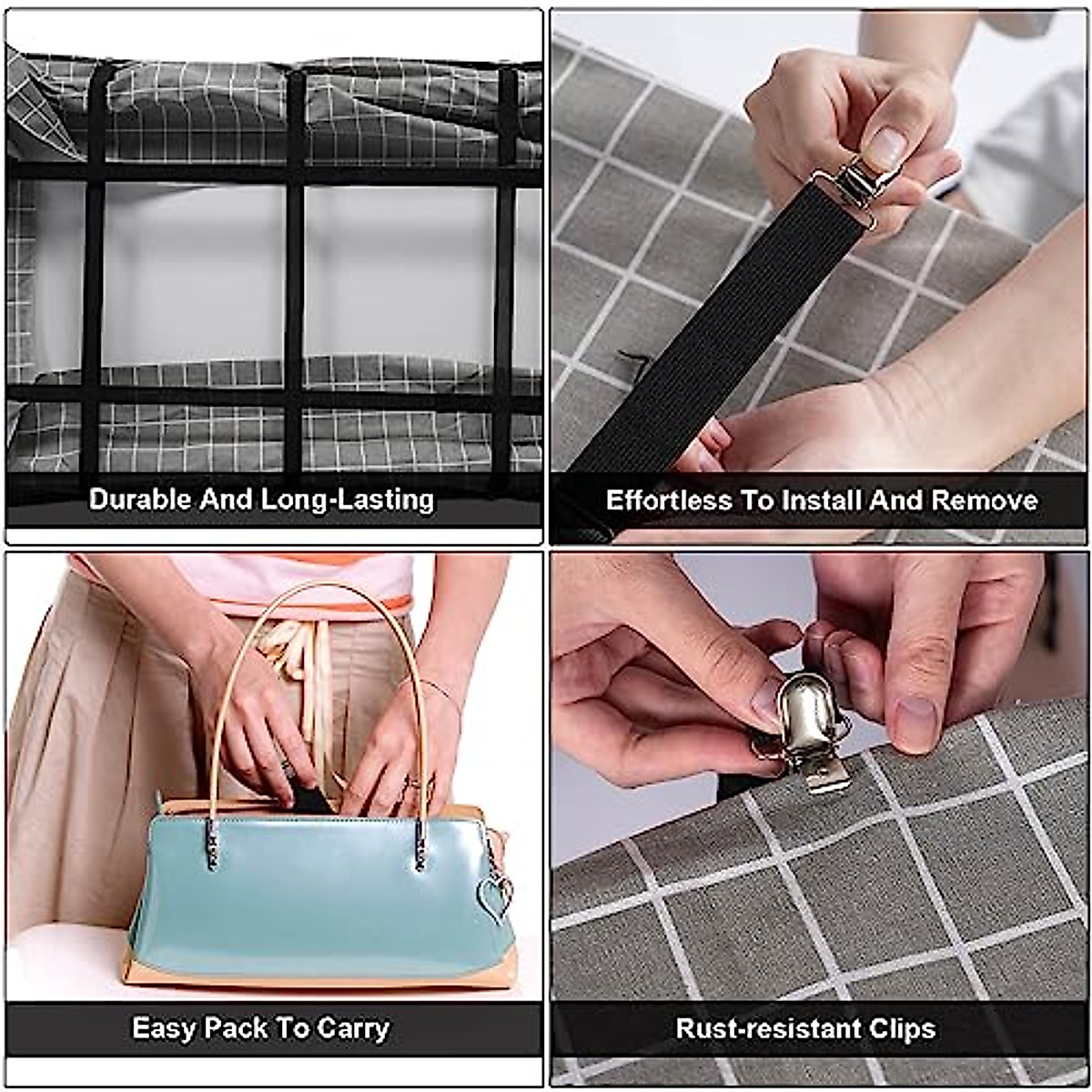 Durable And Long-Lasting

Effortless To Install And Remove

Easy Pack To Carry

Rust-resistant Clips