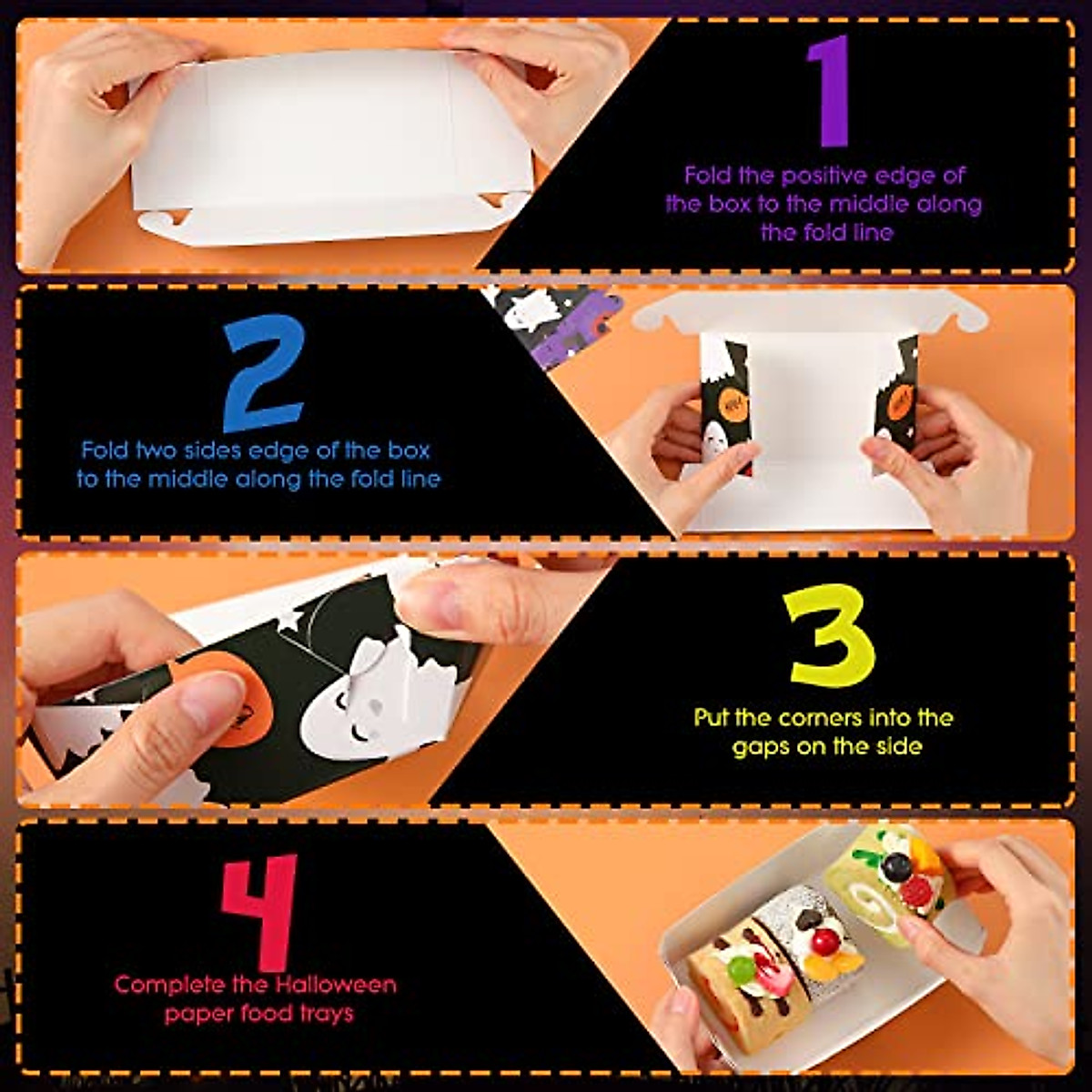 1

Fold the positive edge of the box to the middle along the fold line

2

Fold two sides edge of the box to the middle along the fold line

3

Put the corners into the gaps on the side

4

Complete the Halloween paper food trays