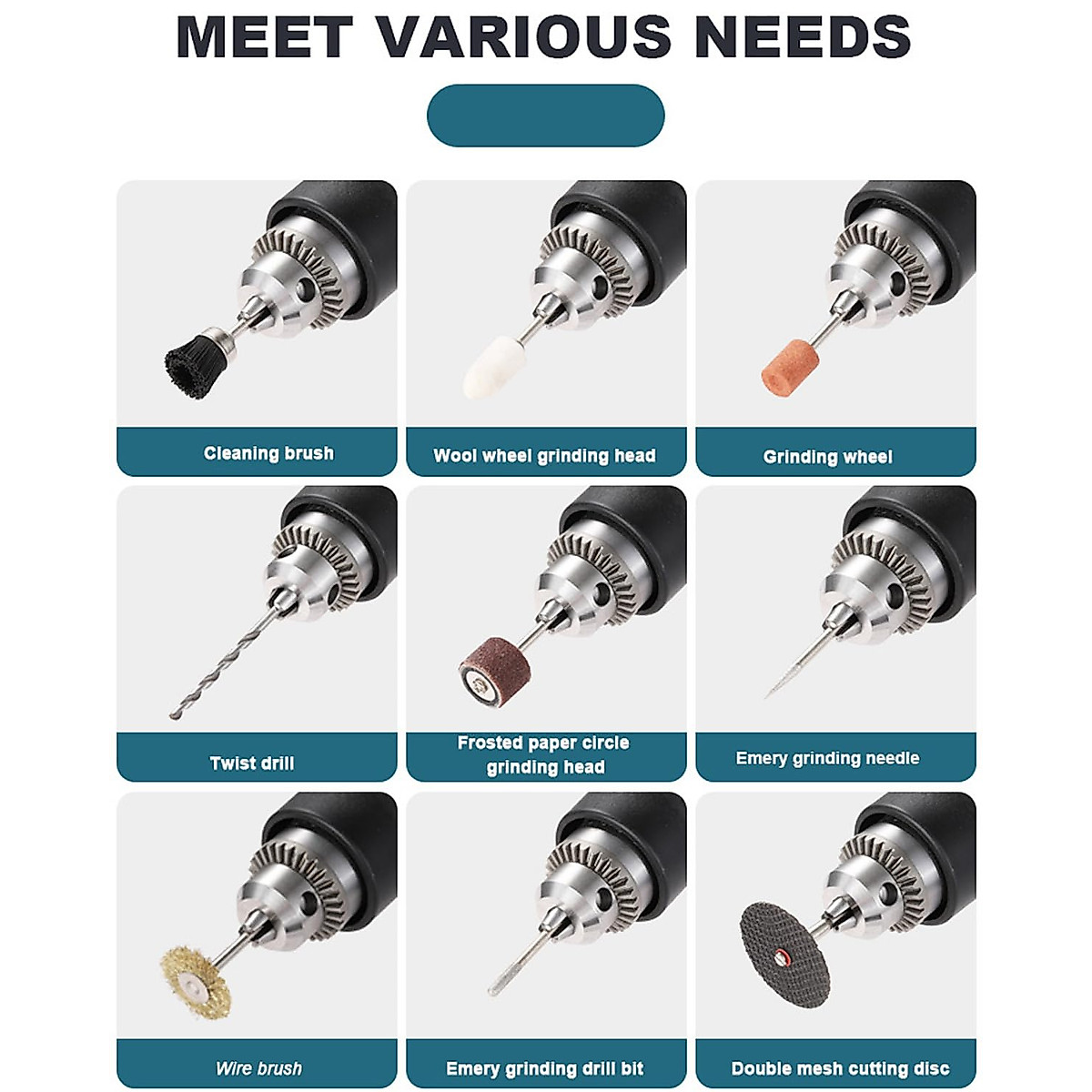 MEET VARIOUS NEEDS

Cleaning brush

Wool wheel grinding head

Grinding wheel

Twist drill

Frosted paper circle grinding head

Emery grinding needle

Wire brush

Emery grinding drill bit

Double mesh cutting disc