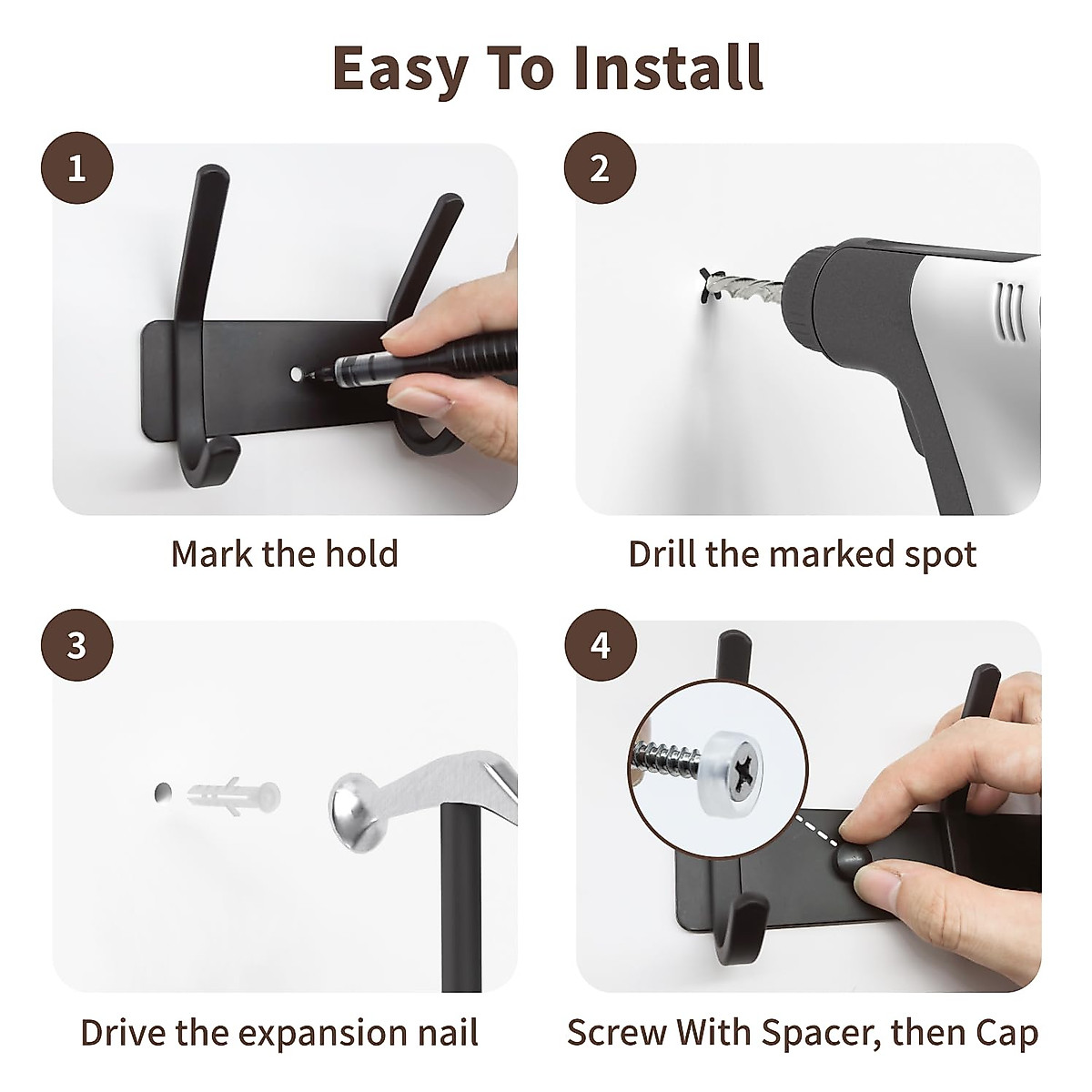 Easy To Install

1

Mark the hold

2

Drill the marked spot

3

Drive the expansion nail

4

Screw With Spacer, then Cap