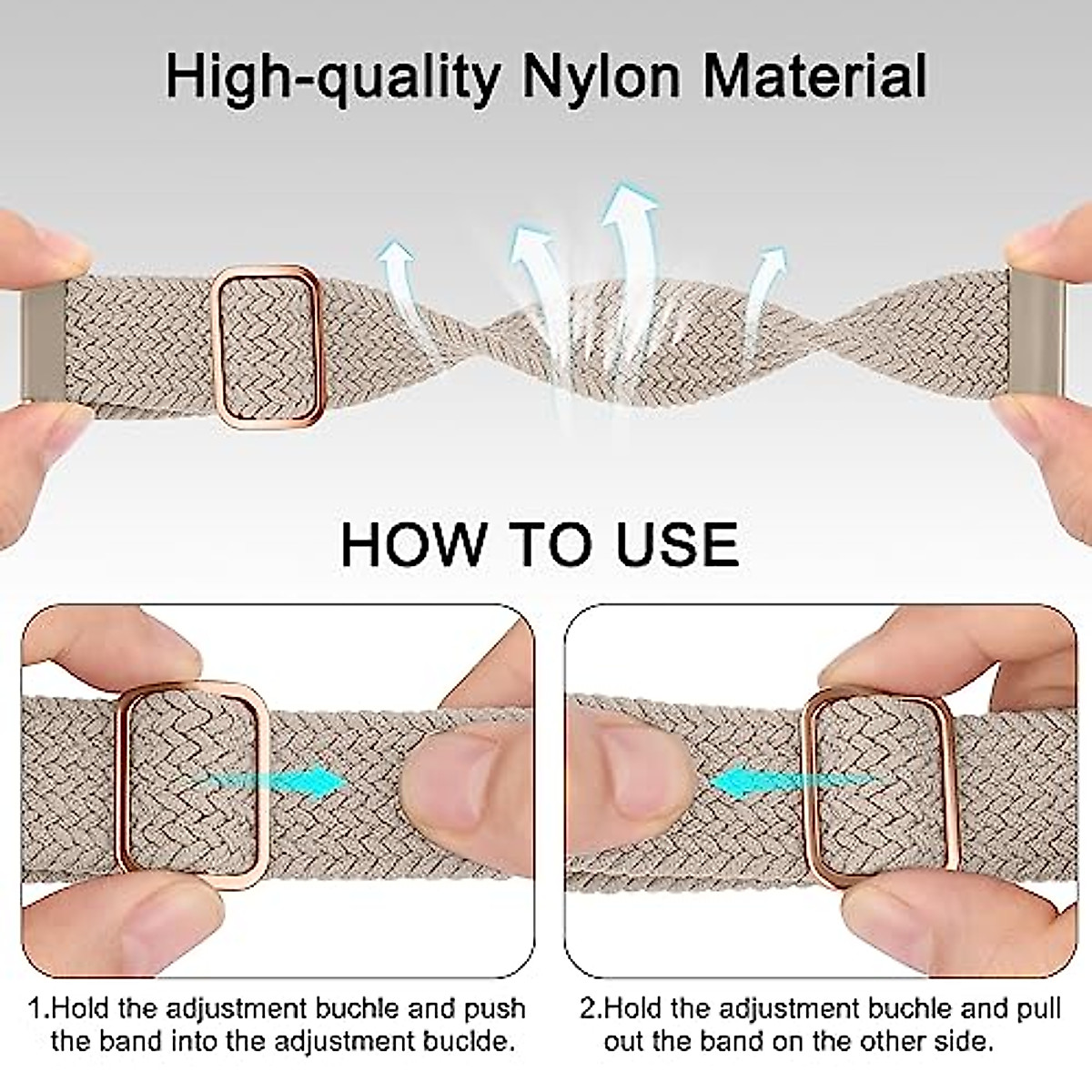 High-quality Nylon Material

HOW TO USE

1.Hold the adjustment buchle and push the band into the adjustment buclde.

2.Hold the adjustment buchle and pull out the band on the other side.