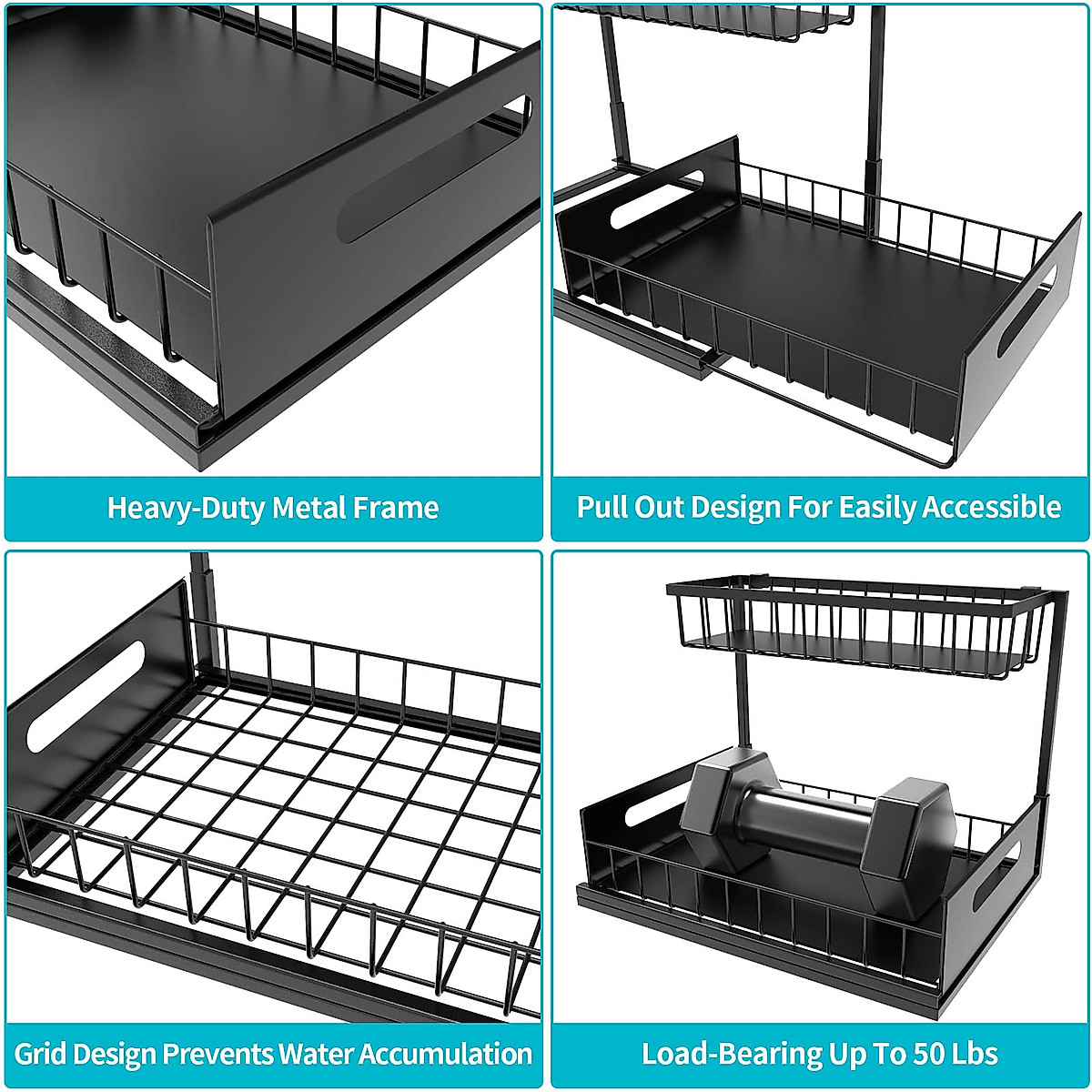 Heavy-Duty Metal Frame

Pull Out Design For Easily Accessible

Grid Design Prevents Water Accumulation

Load-Bearing Up To 50 Lbs