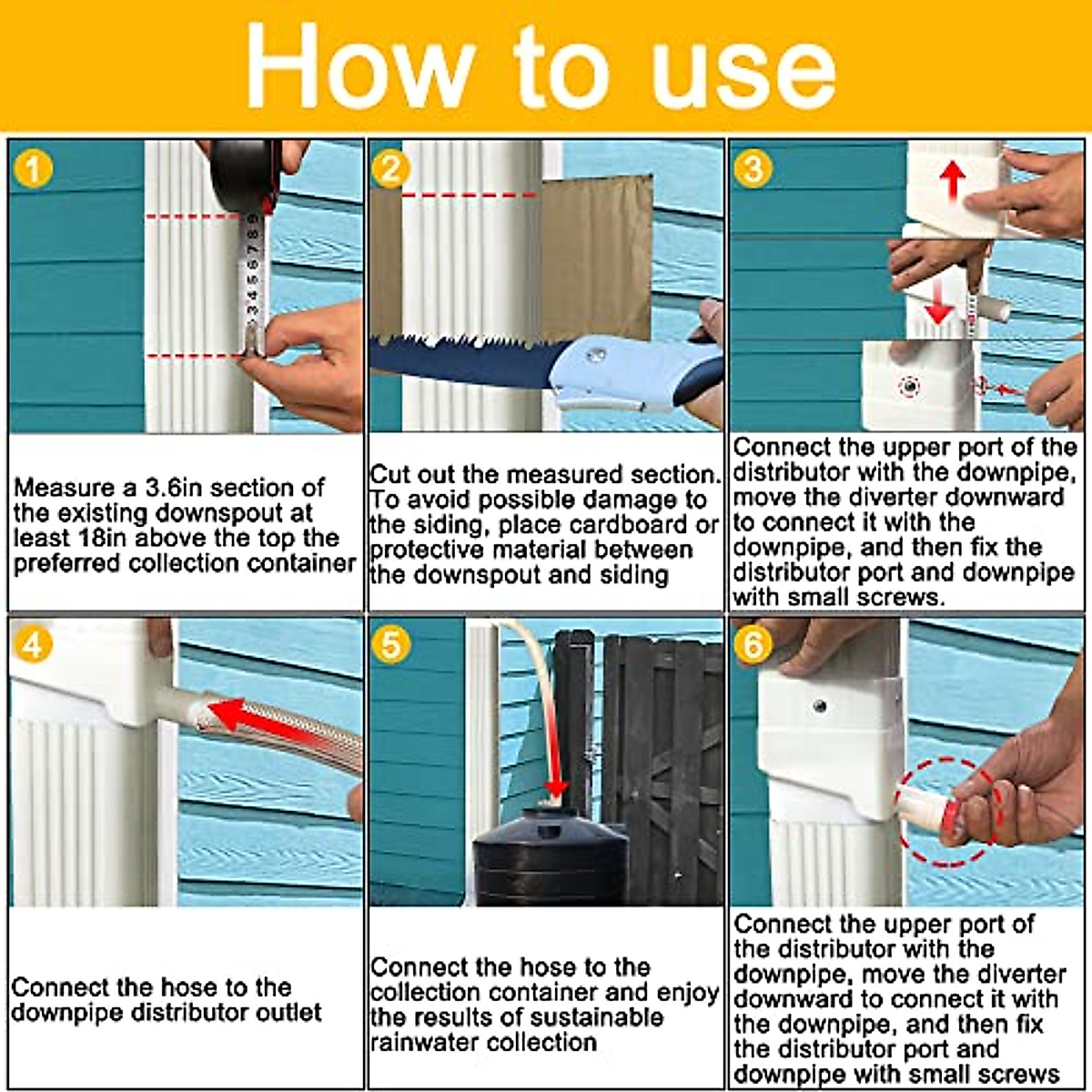 How to use

1

3 4 5 6 7 8 9

Measure a 3.6in section of the existing downspout at least 18in above the top the preferred collection container

2

Cut out the measured section. To avoid possible damage to the siding, place cardboard or protective material between the downspout and siding

3

Connect the upper port of the distributor with the downpipe, move the diverter downward to connect it with the downpipe, and then fix the distributor port and downpipe with small screws.

4

Connect the hose to the downpipe distributor outlet

5

Connect the hose to the collection container and enjoy the results of sustainable rainwater collection

6

Connect the upper port of the distributor with the downpipe, move the diverter downward to connect it with the downpipe, and then fix the distributor port and downpipe with small screws