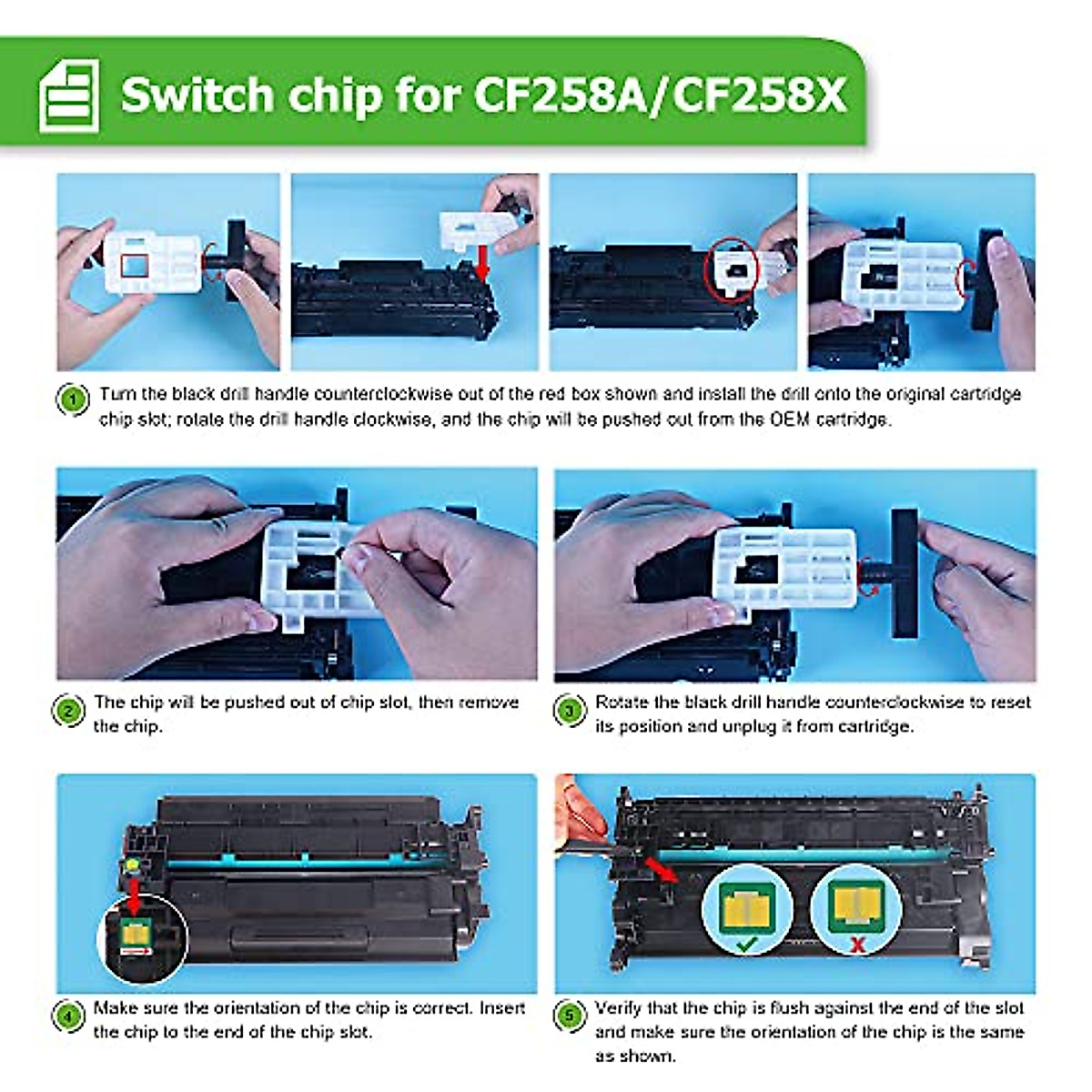 Switch chip for CF258A/CF258X

1 Turn the black drill handle counterclockwise out of the red box shown and install the drill onto the original cartridge chip slot; rotate the drill handle clockwise, and the chip will be pushed out from the OEM cartridge.

2 The chip will be pushed out of chip slot, then remove the chip.

3 Rotate the black drill handle counterclockwise to reset its position and unplug it from cartridge.

4 Make sure the orientation of the chip is correct. Insert the chip to the end of the chip slot.

5 Verify that the chip is flush against the end of the slot and make sure the orientation of the chip is the same as shown.