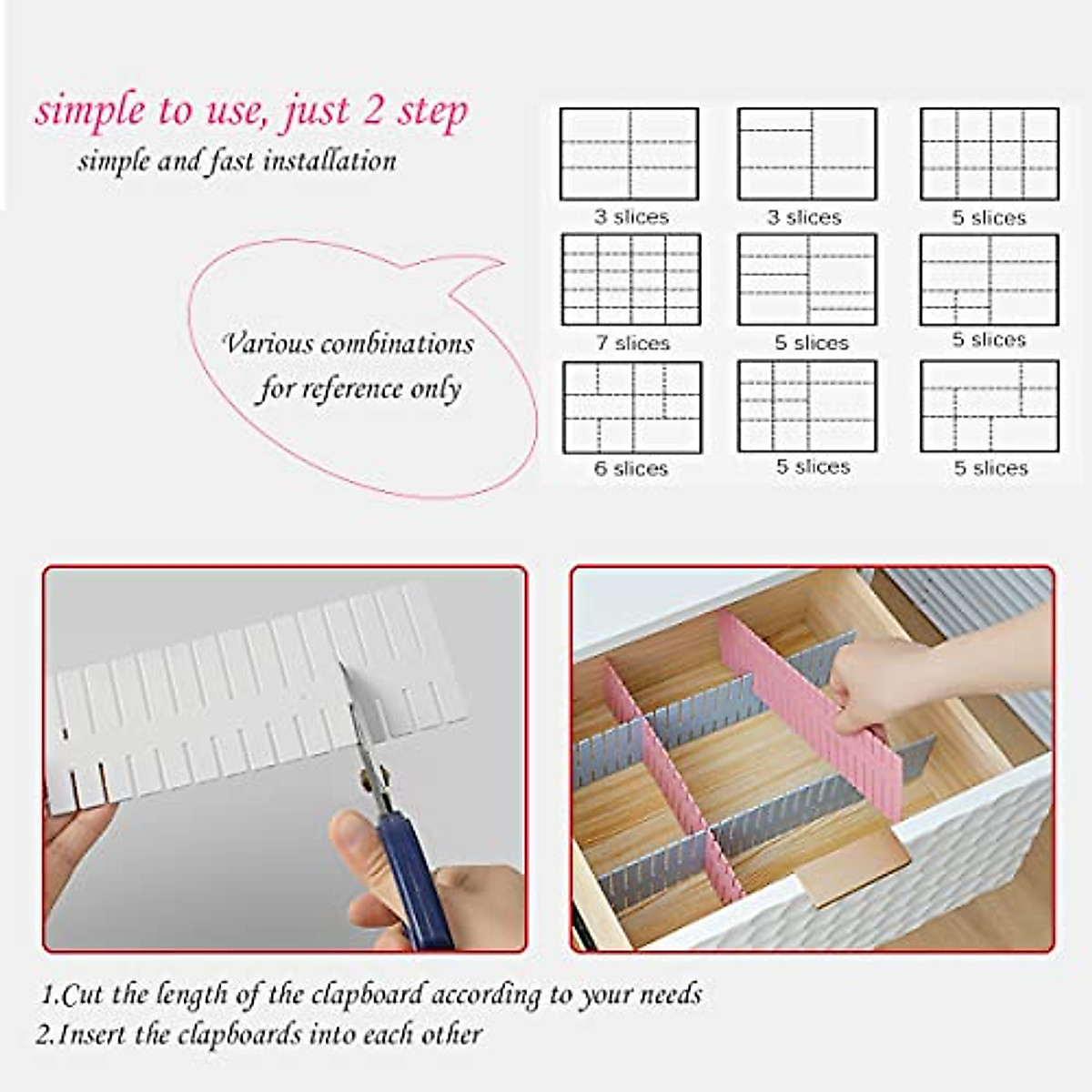 simple to use, just 2 step
simple and fast installation

Various combinations
for reference only

3 slices
3 slices
5 slices
7 slices
5 slices
5 slices
6 slices
5 slices
5 slices

1.Cut the length of the clapboard according to your needs
2.Insert the clapboards into each other