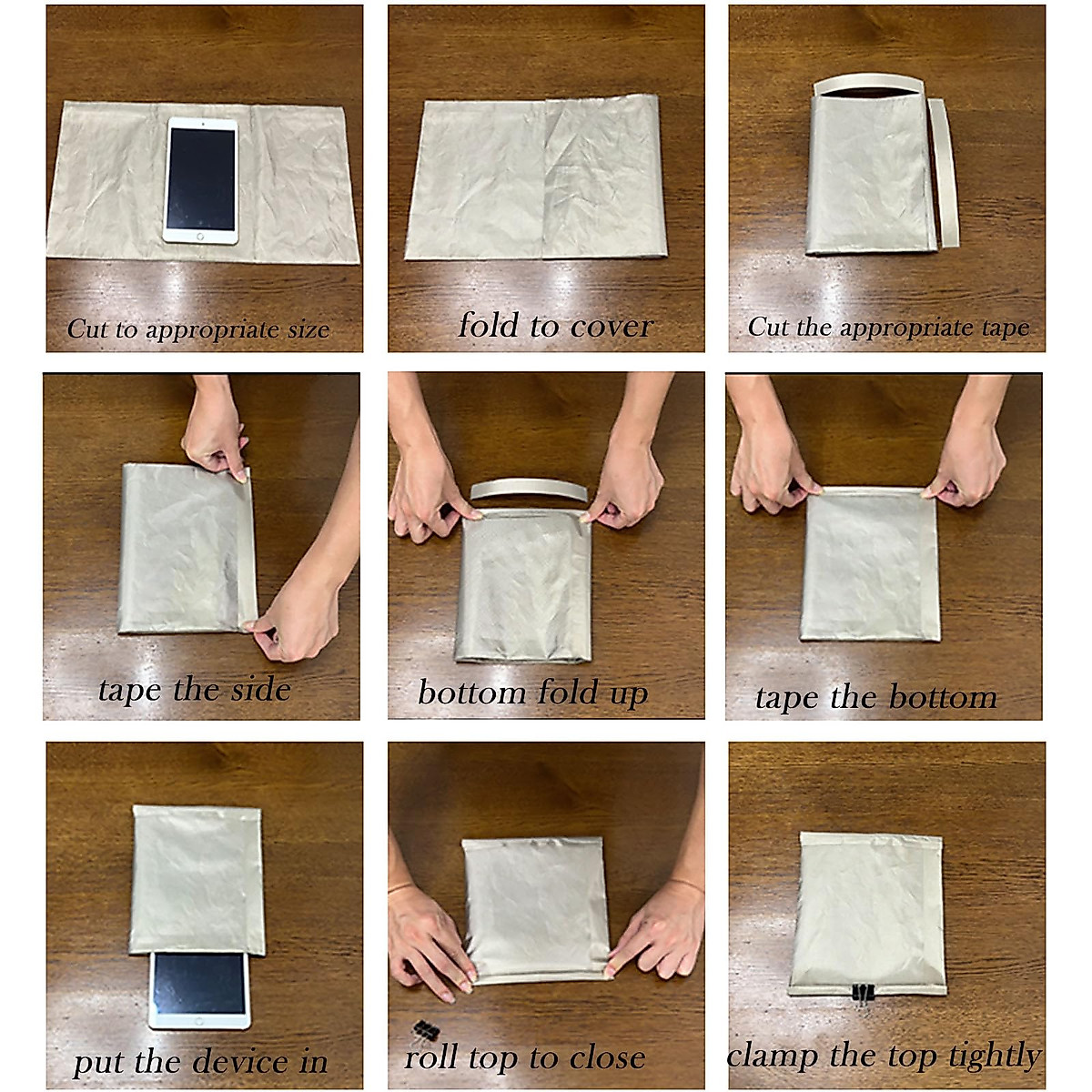 Cut to appropriate size

fold to cover

Cut the appropriate tape

tape the side

bottom fold up

tape the bottom

put the device in

roll top to close

clamp the top tightly