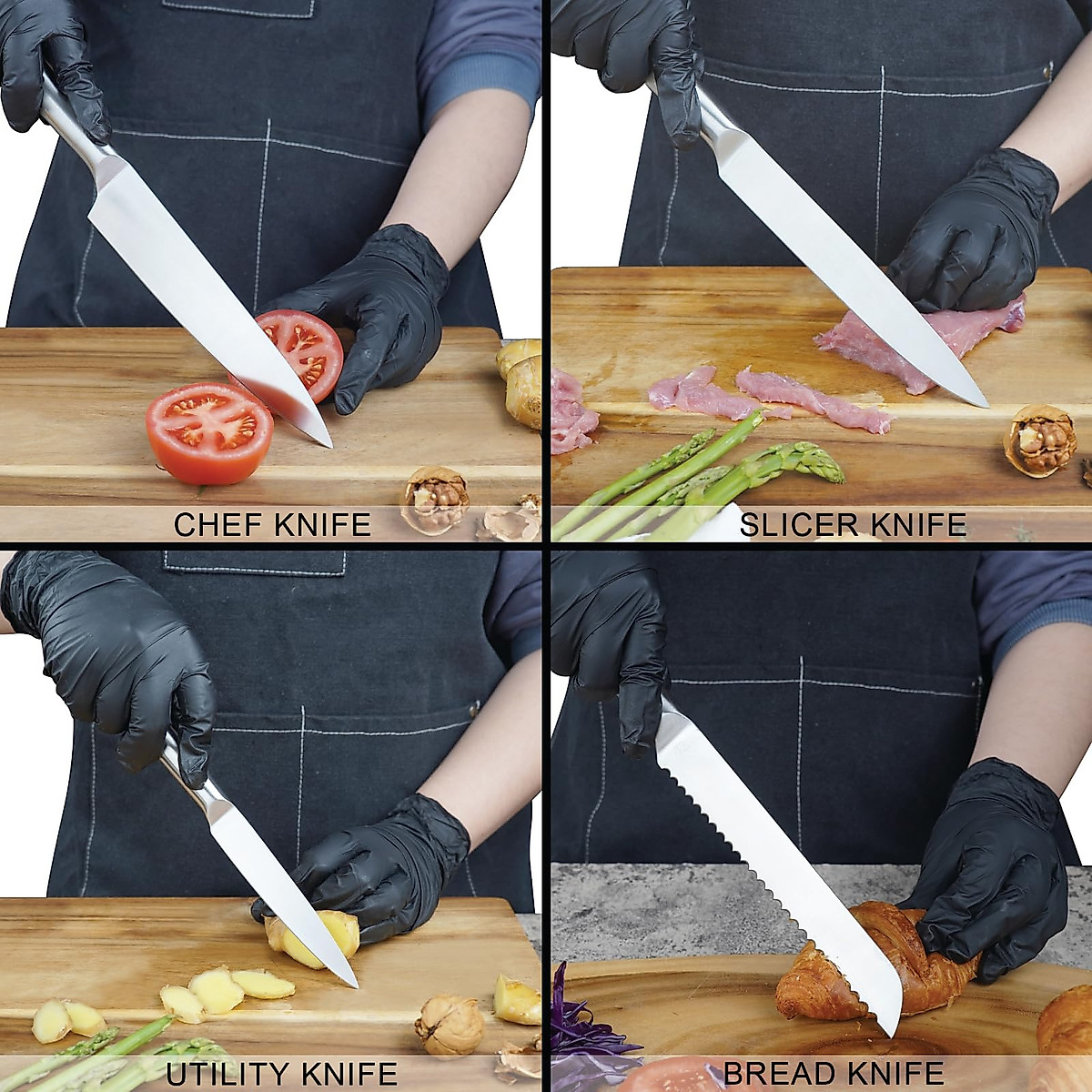 CHEF KNIFE

SLICER KNIFE

UTILITY KNIFE

BREAD KNIFE