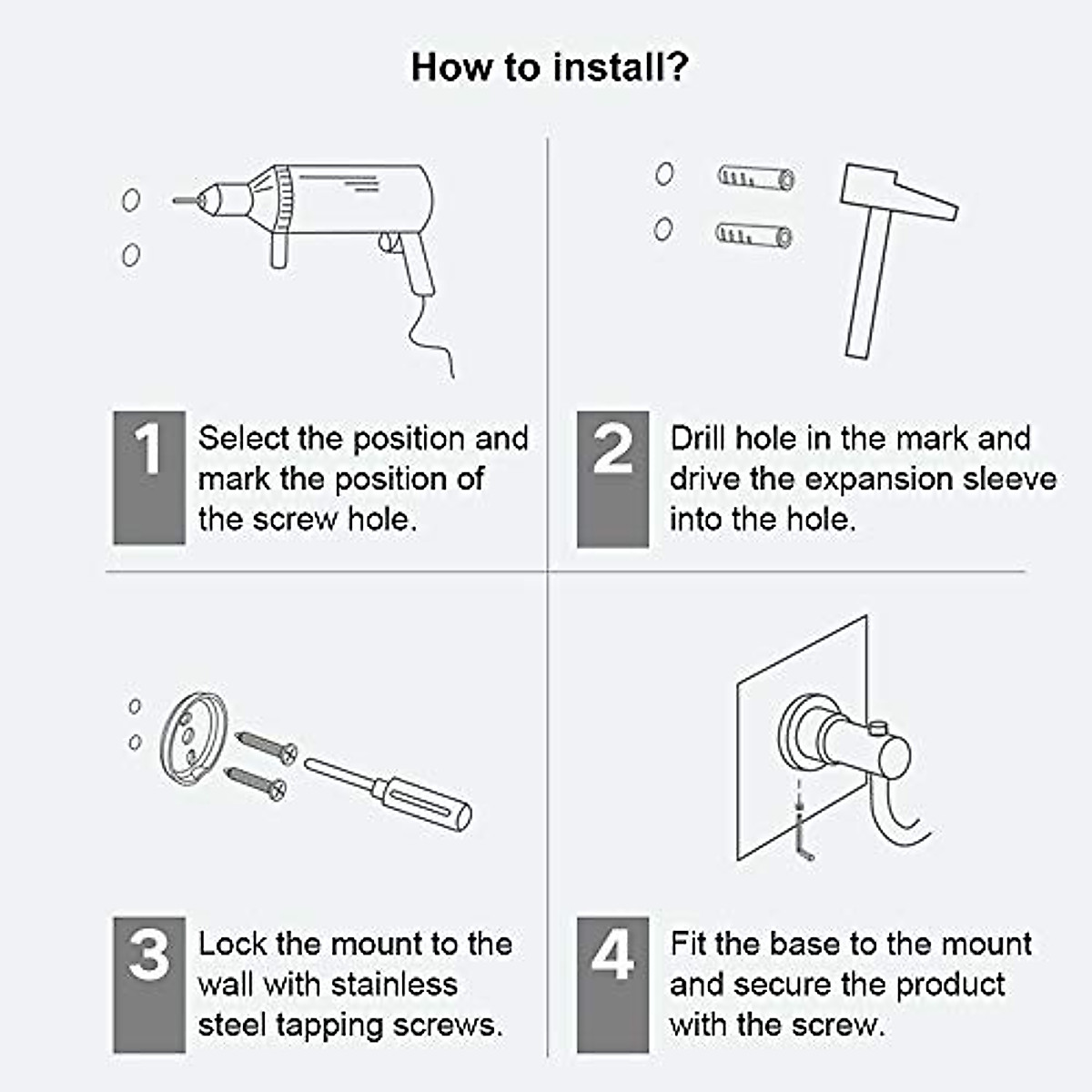 How to install?

1 Select the position and mark the position of the screw hole.

2 Drill hole in the mark and drive the expansion sleeve into the hole.

3 Lock the mount to the wall with stainless steel tapping screws.

4 Fit the base to the mount and secure the product with the screw.