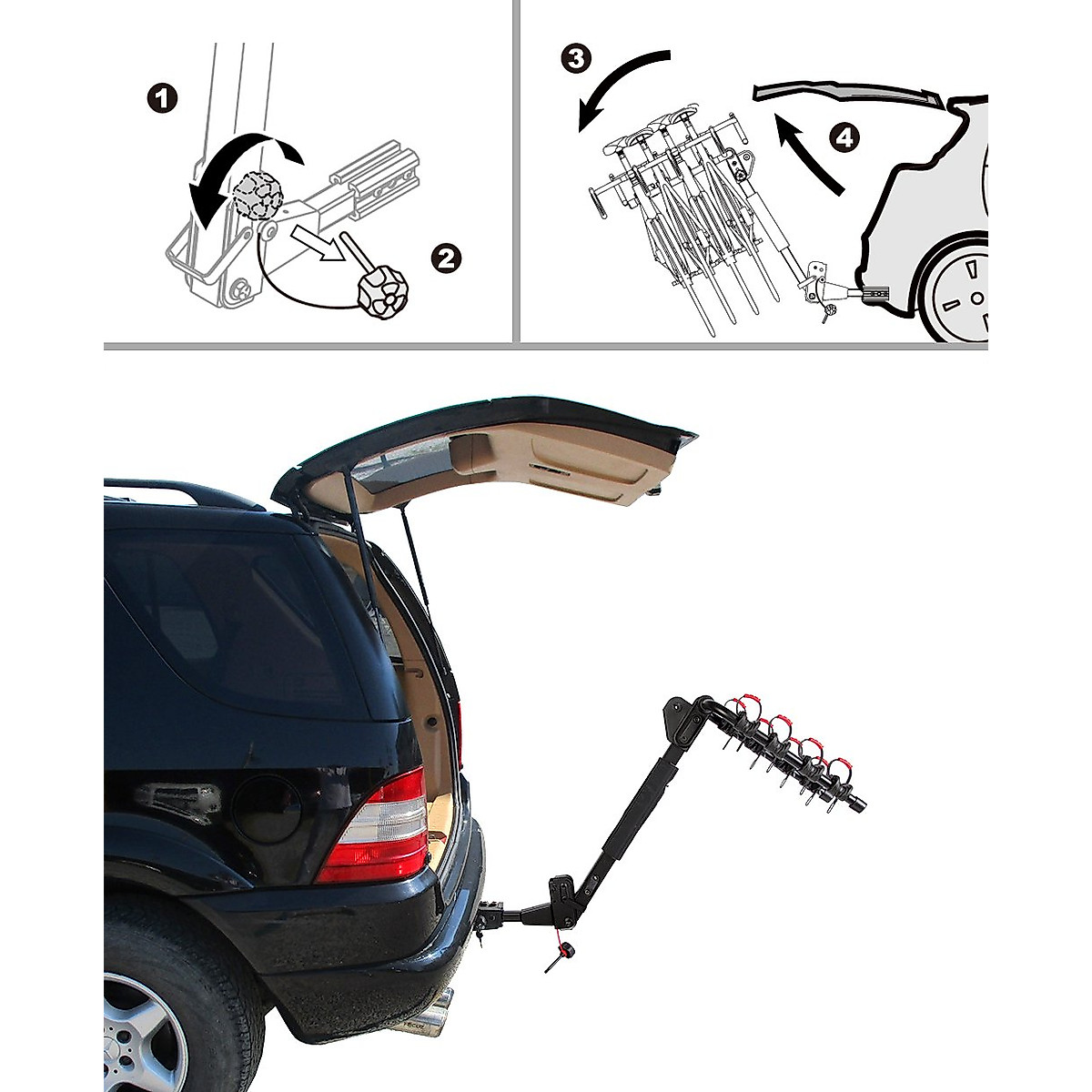 1
2
3
4