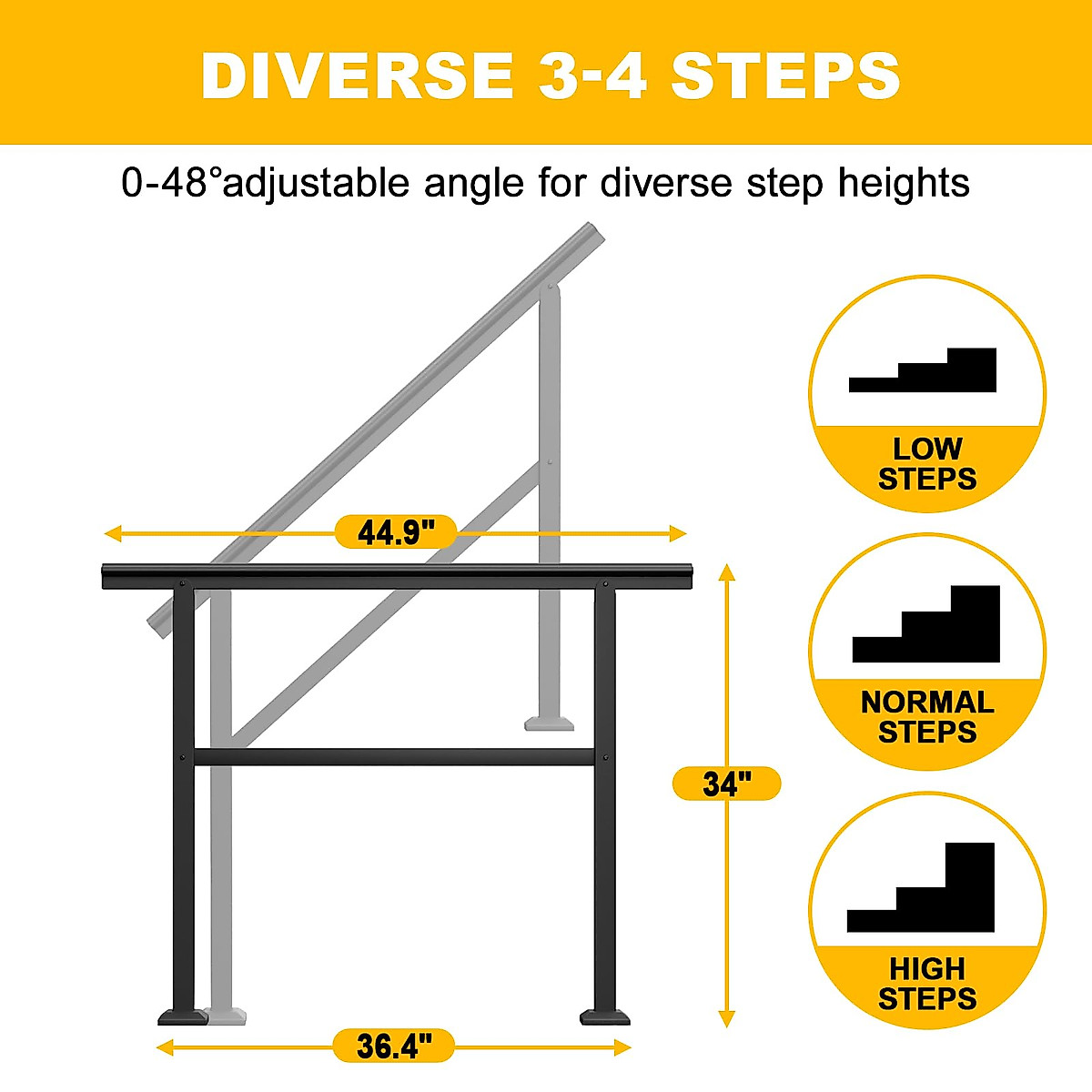 DIVERSE 3-4 STEPS

0-48°adjustable angle for diverse step heights

44.9"

34"

36.4"

LOW STEPS

NORMAL STEPS

HIGH STEPS