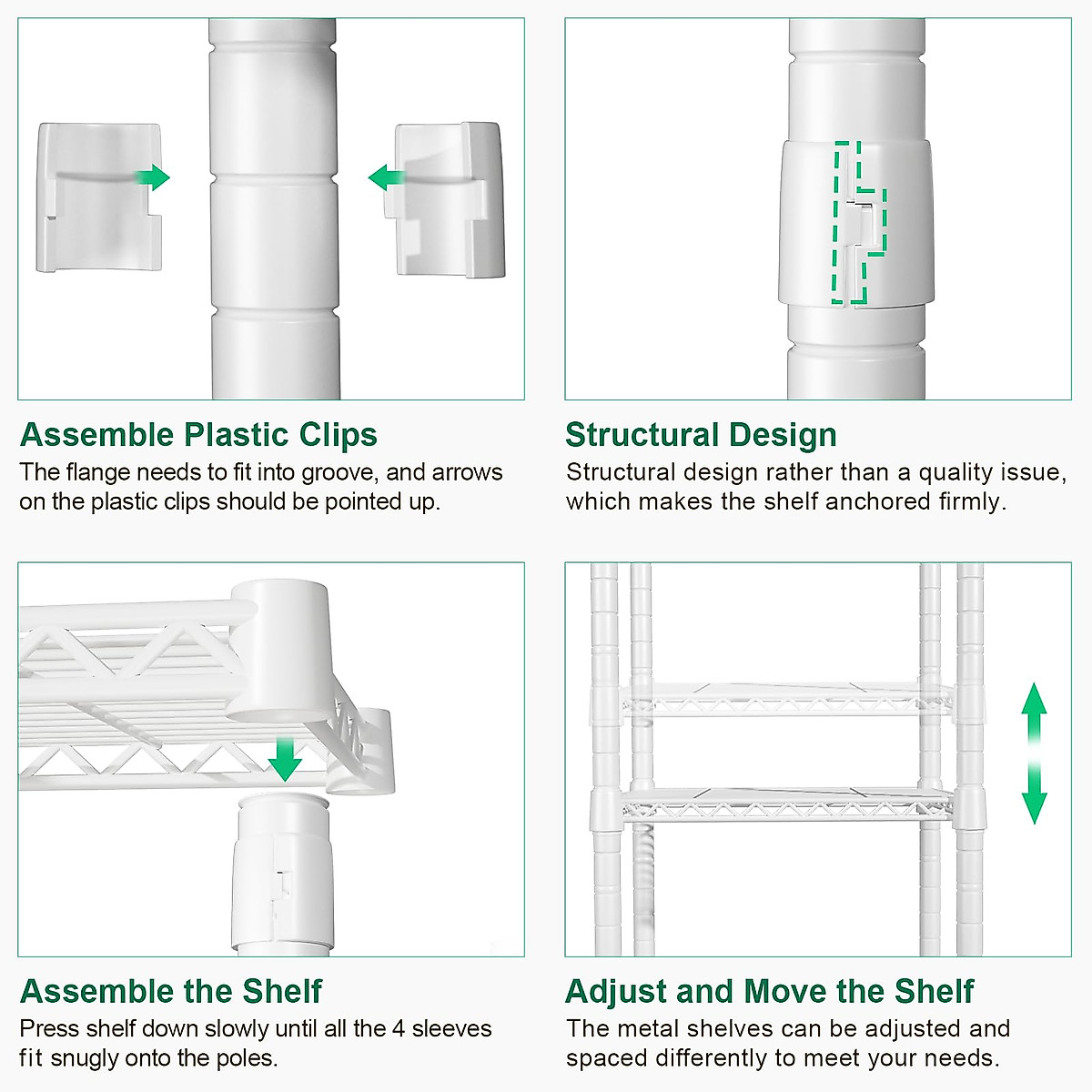 Assemble Plastic Clips
The flange needs to fit into groove, and arrows on the plastic clips should be pointed up.

Structural Design
Structural design rather than a quality issue, which makes the shelf anchored firmly.

Assemble the Shelf
Press shelf down slowly until all the 4 sleeves fit snugly onto the poles.

Adjust and Move the Shelf
The metal shelves can be adjusted and spaced differently to meet your needs.