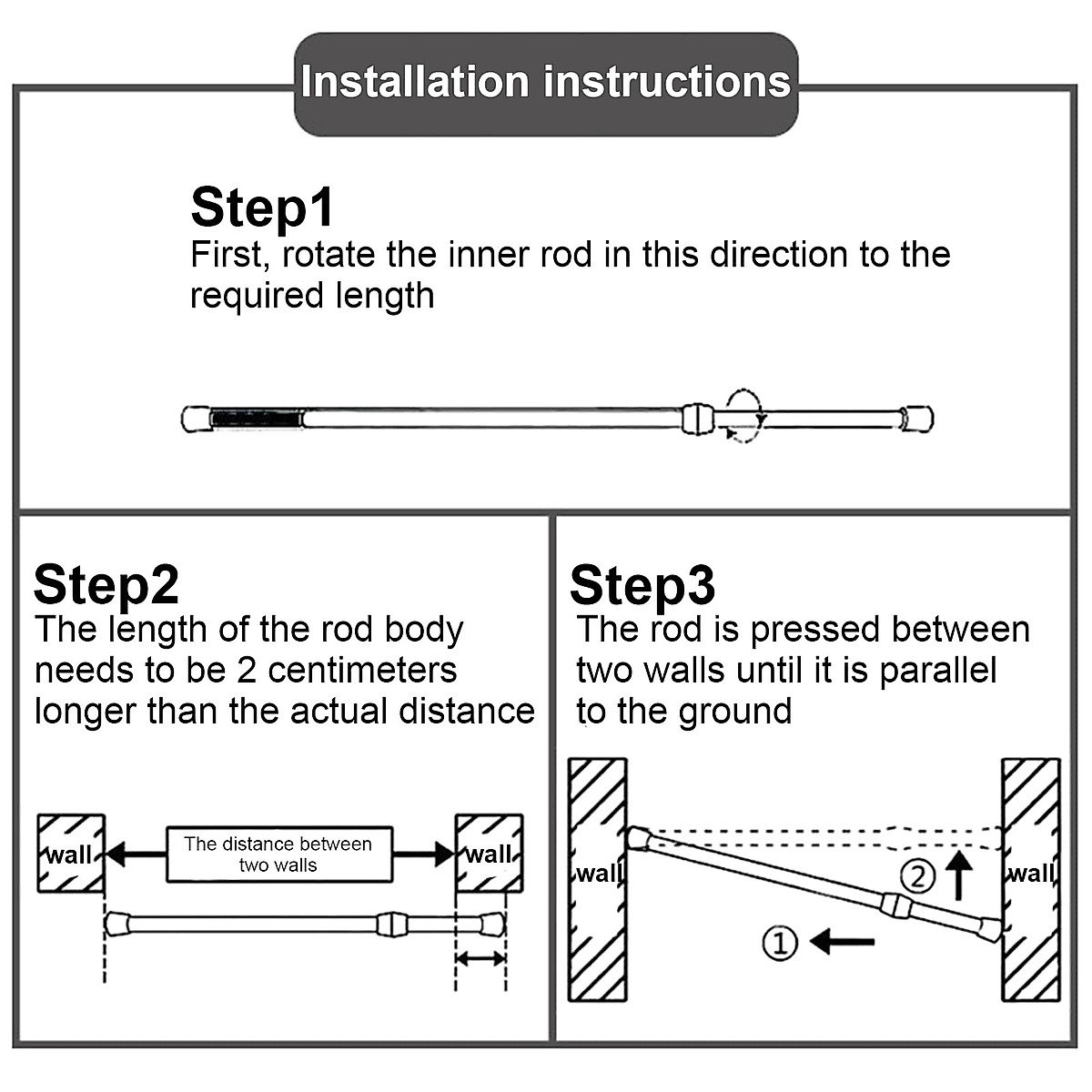 Installation instructions

Step1
First, rotate the inner rod in this direction to the required length

Step2
The length of the rod body needs to be 2 centimeters longer than the actual distance

wall
The distance between two walls
wall

Step3
The rod is pressed between two walls until it is parallel to the ground

wall
② 
① 
wall