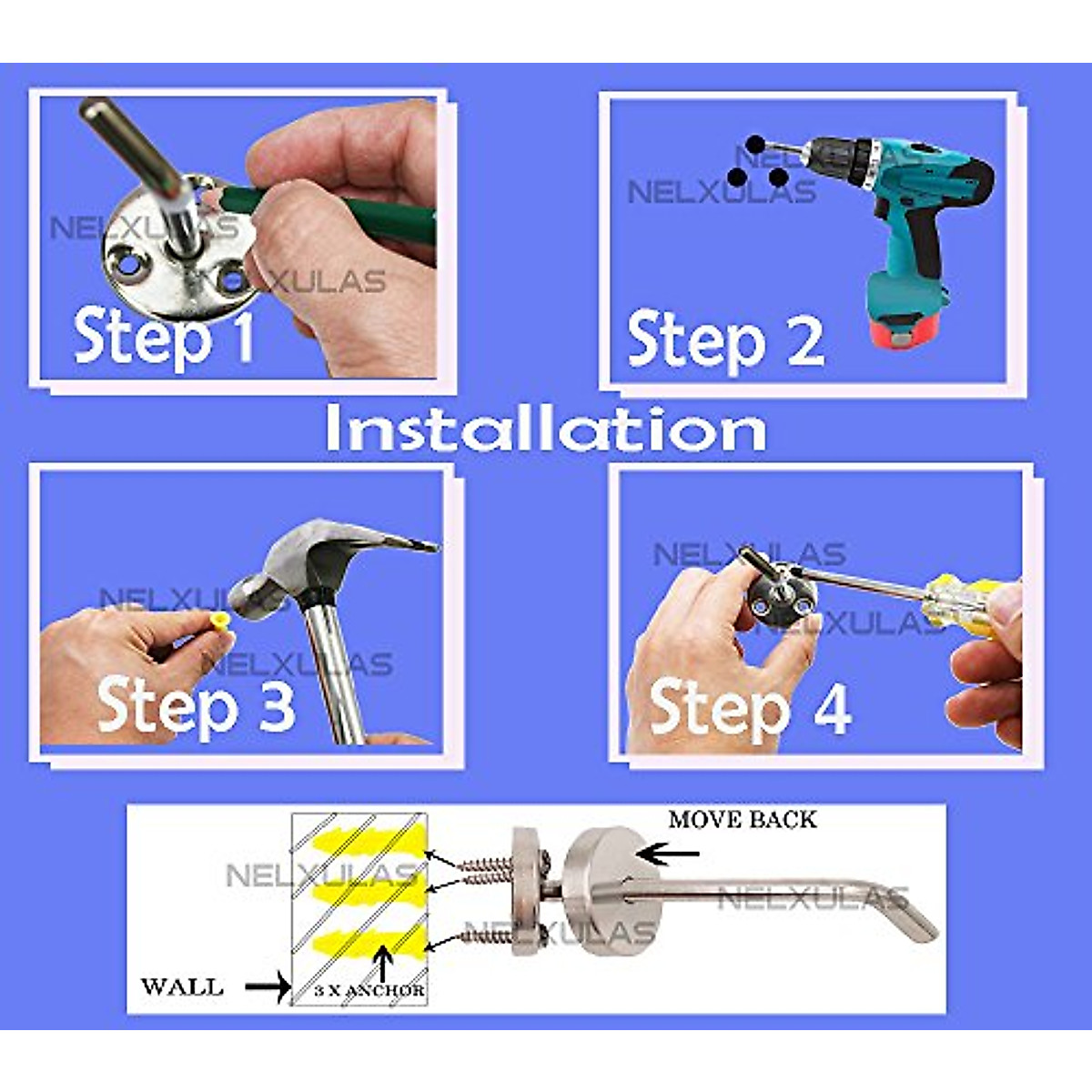 NELXULAS
NELXULAS
Step 1

NELXULAS
NELXULAS
Step 2

Installation

NELXULAS
NELXULAS
Step 3

NELXULAS
NELXULAS
Step 4

MOVE BACK
NELXULAS
NELXULAS
NELXULAS
WALL
3 X ANCHOR