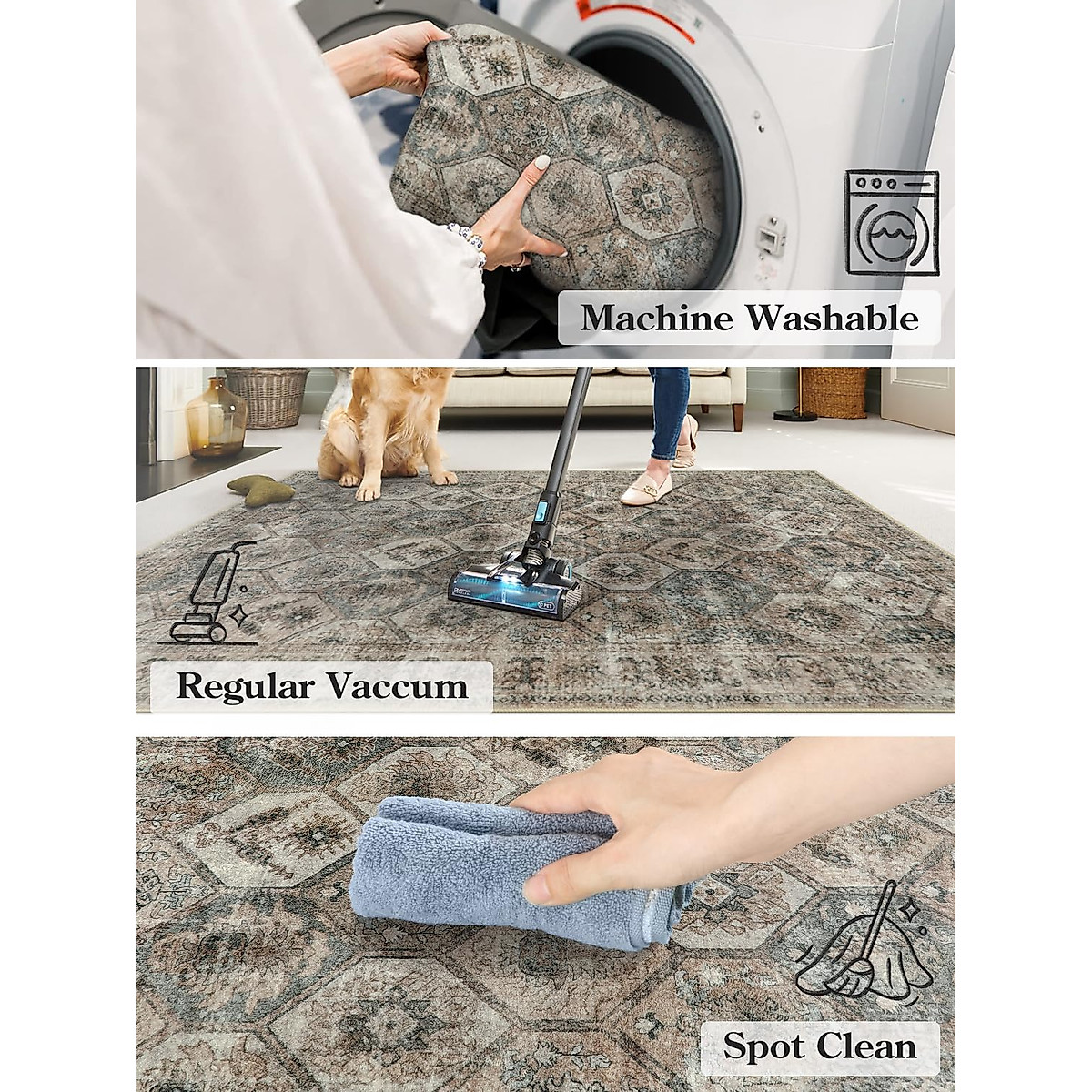 Machine Washable

Regular Vaccum

Spot Clean