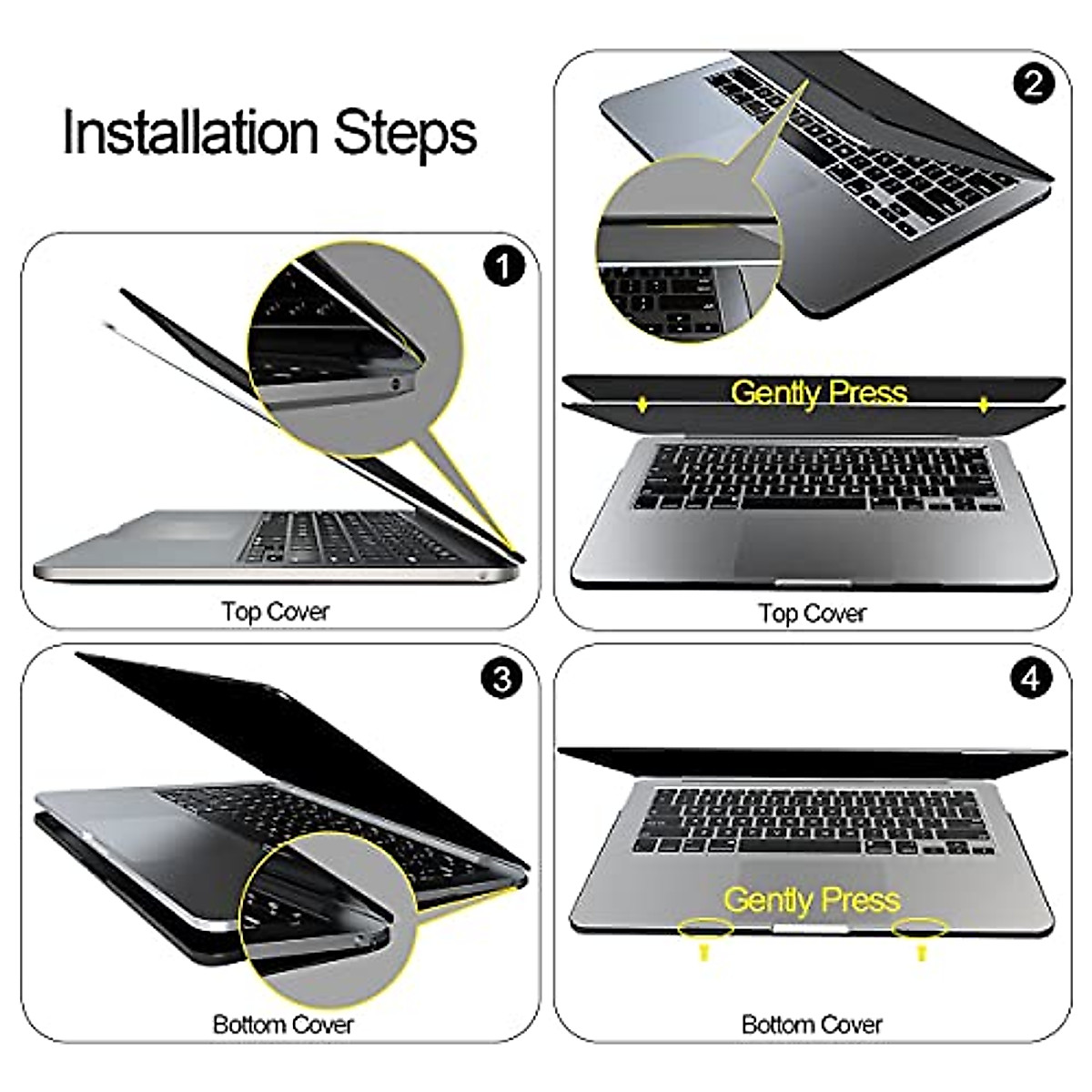 Installation Steps

1

Top Cover

2

Gently Press

Top Cover

3

Bottom Cover

4

Gently Press

Bottom Cover