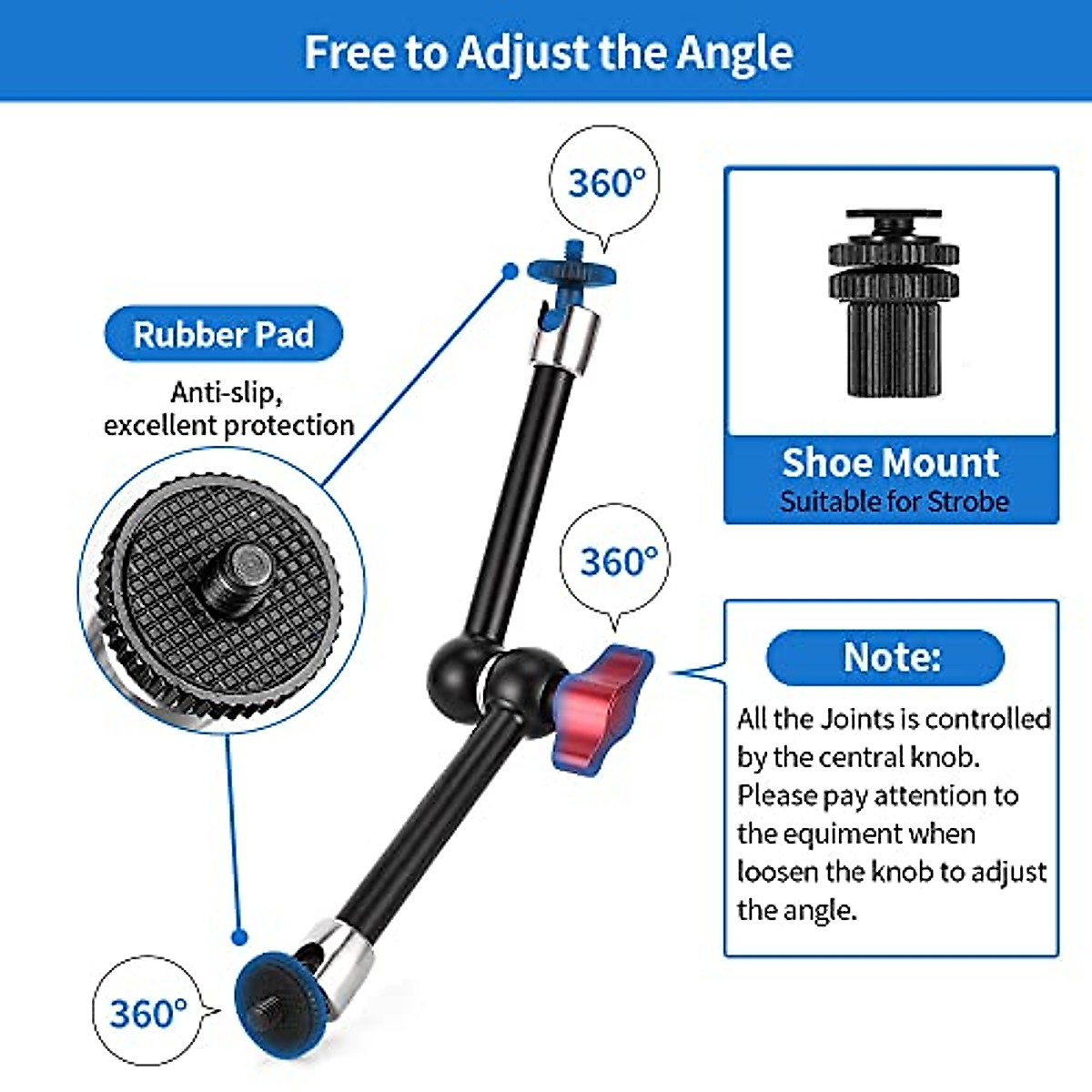 Free to Adjust the Angle

360°

Rubber Pad

Anti-slip, excellent protection

Shoe Mount
Suitable for Strobe

360°

Note:

All the Joints is controlled by the central knob. Please pay attention to the equiment when loosen the knob to adjust the angle.

360°