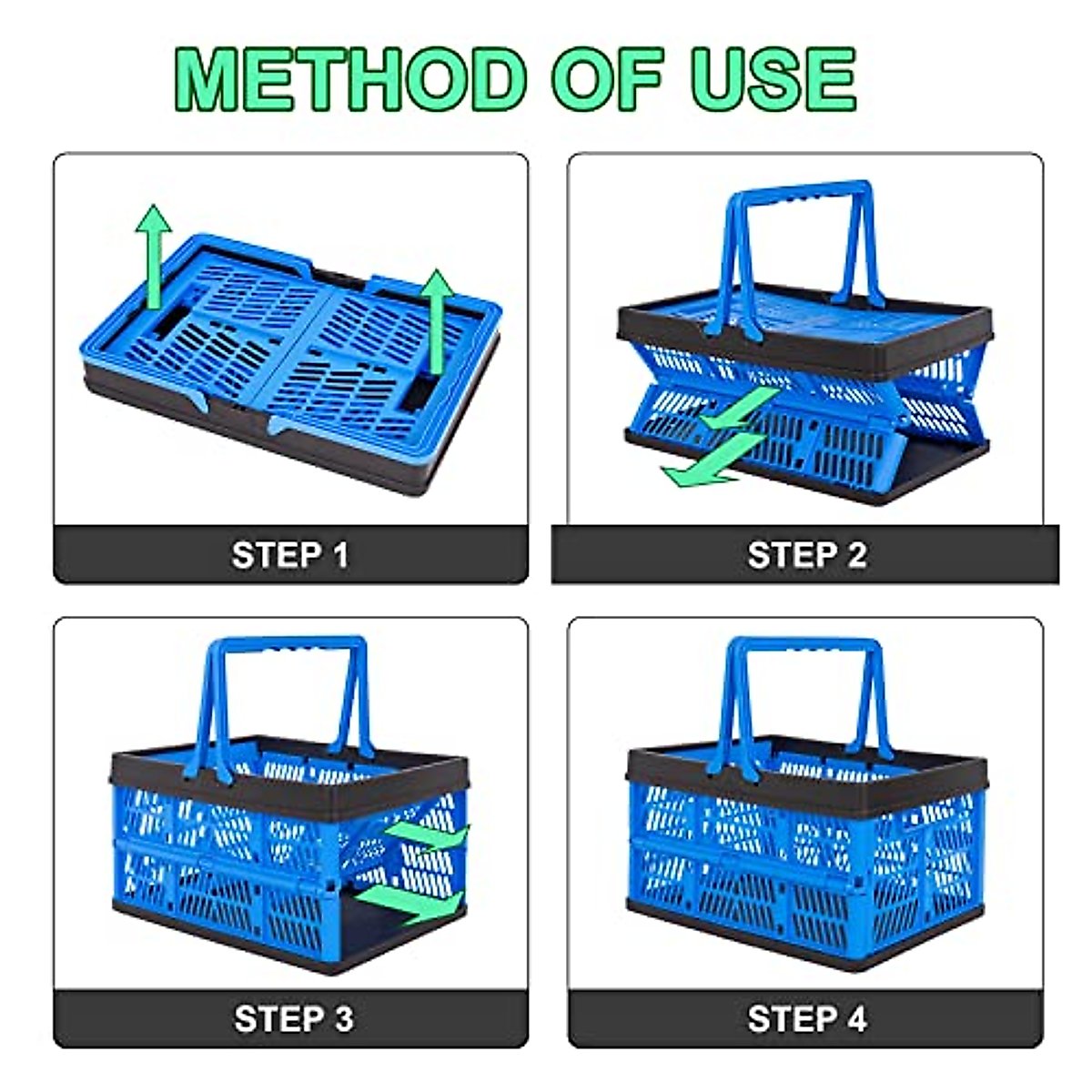 METHOD OF USE

STEP 1

STEP 2

STEP 3

STEP 4