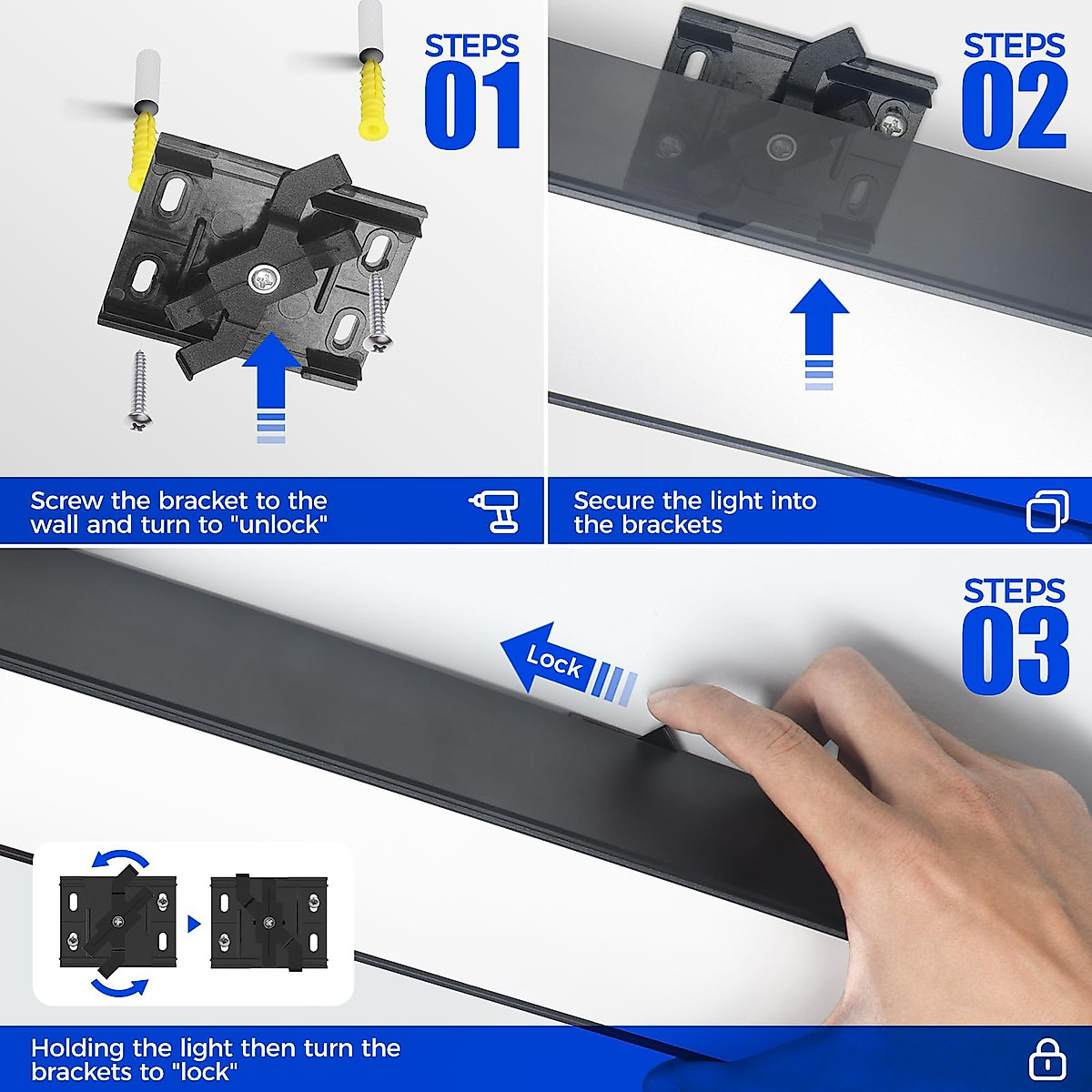 STEPS
01

Screw the bracket to the wall and turn to "unlock"

STEPS
02

Secure the light into the brackets

STEPS
03

Lock

Holding the light then turn the brackets to "lock"