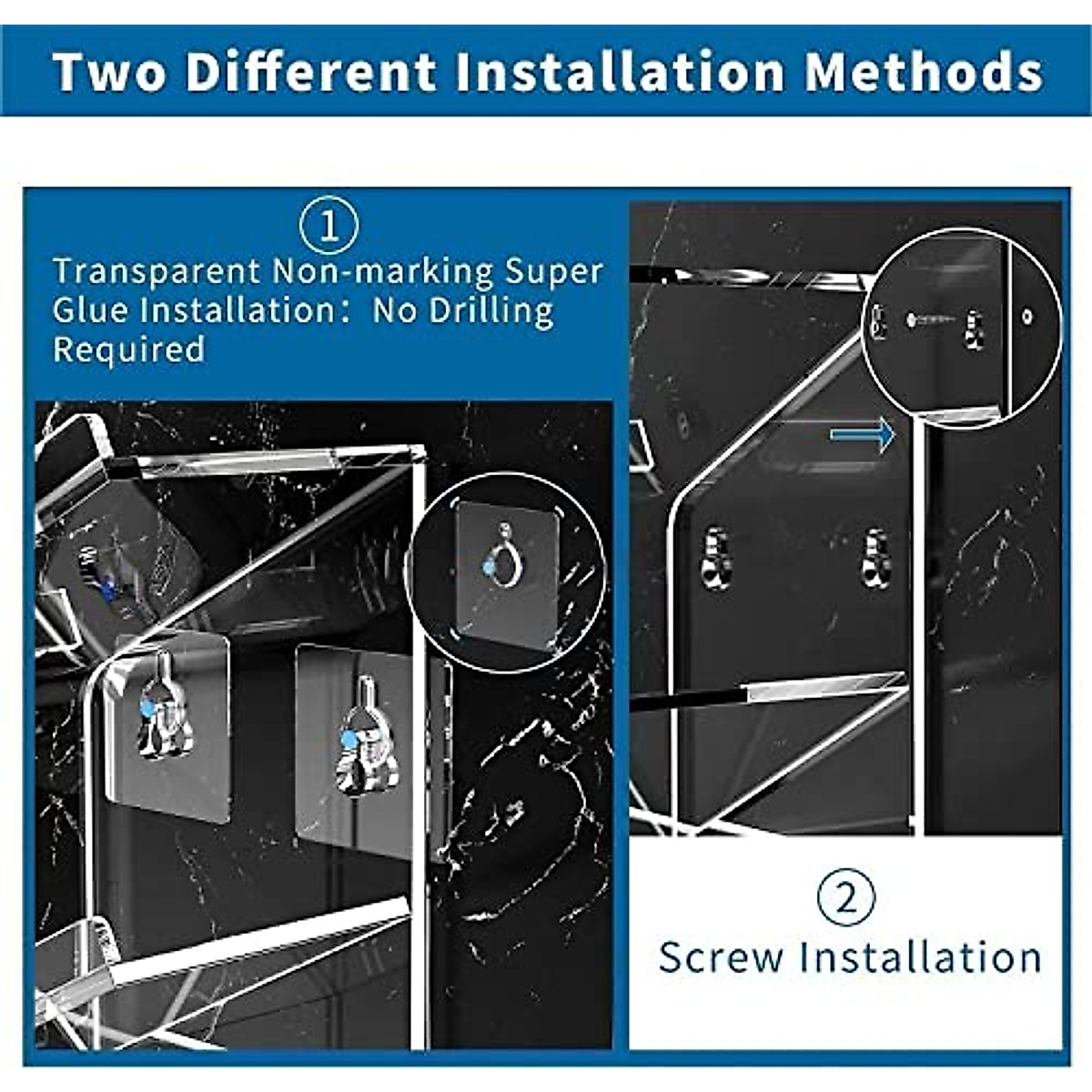 Two Different Installation Methods

①
Transparent Non-marking Super Glue Installation: No Drilling Required

②
Screw Installation