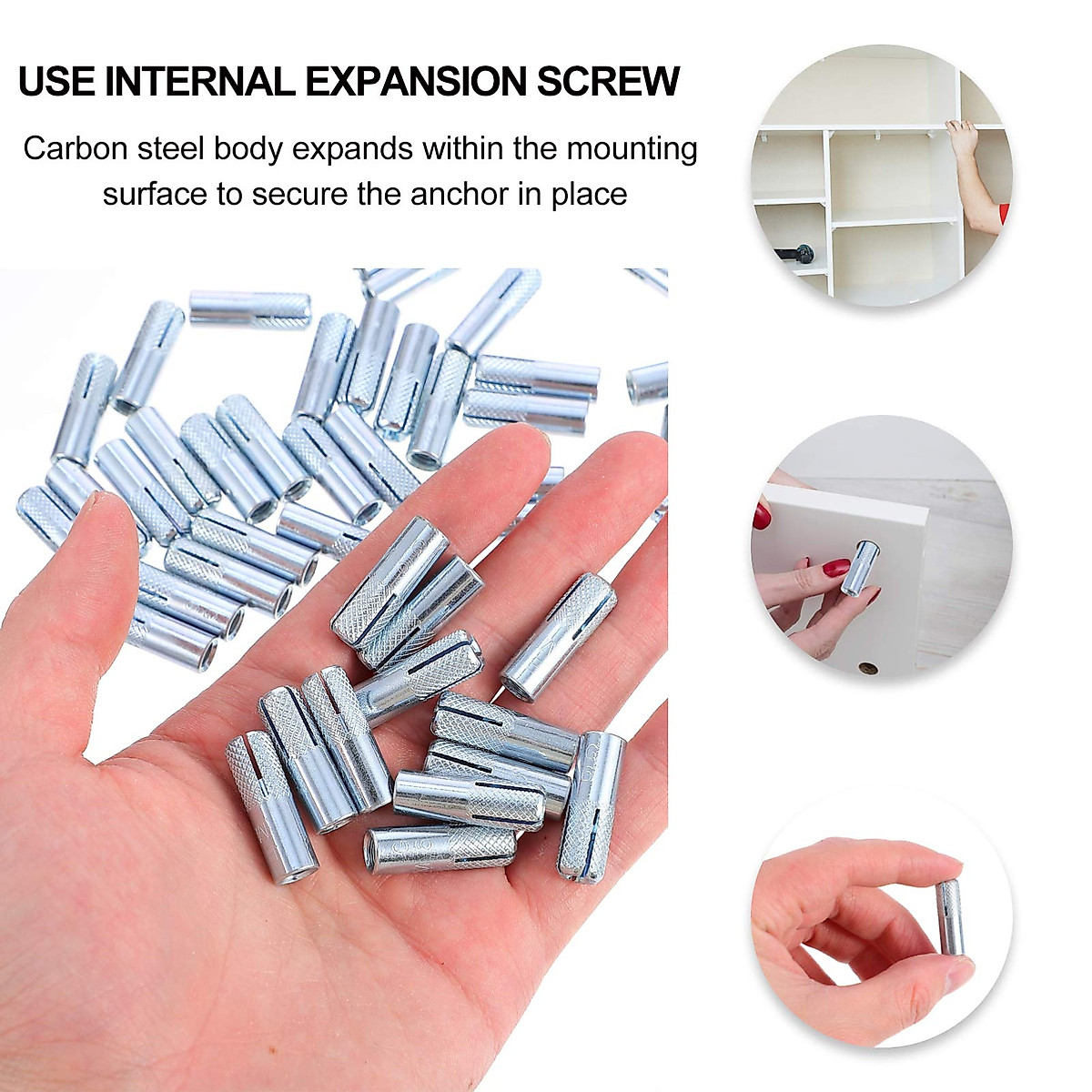 USE INTERNAL EXPANSION SCREW

Carbon steel body expands within the mounting surface to secure the anchor in place