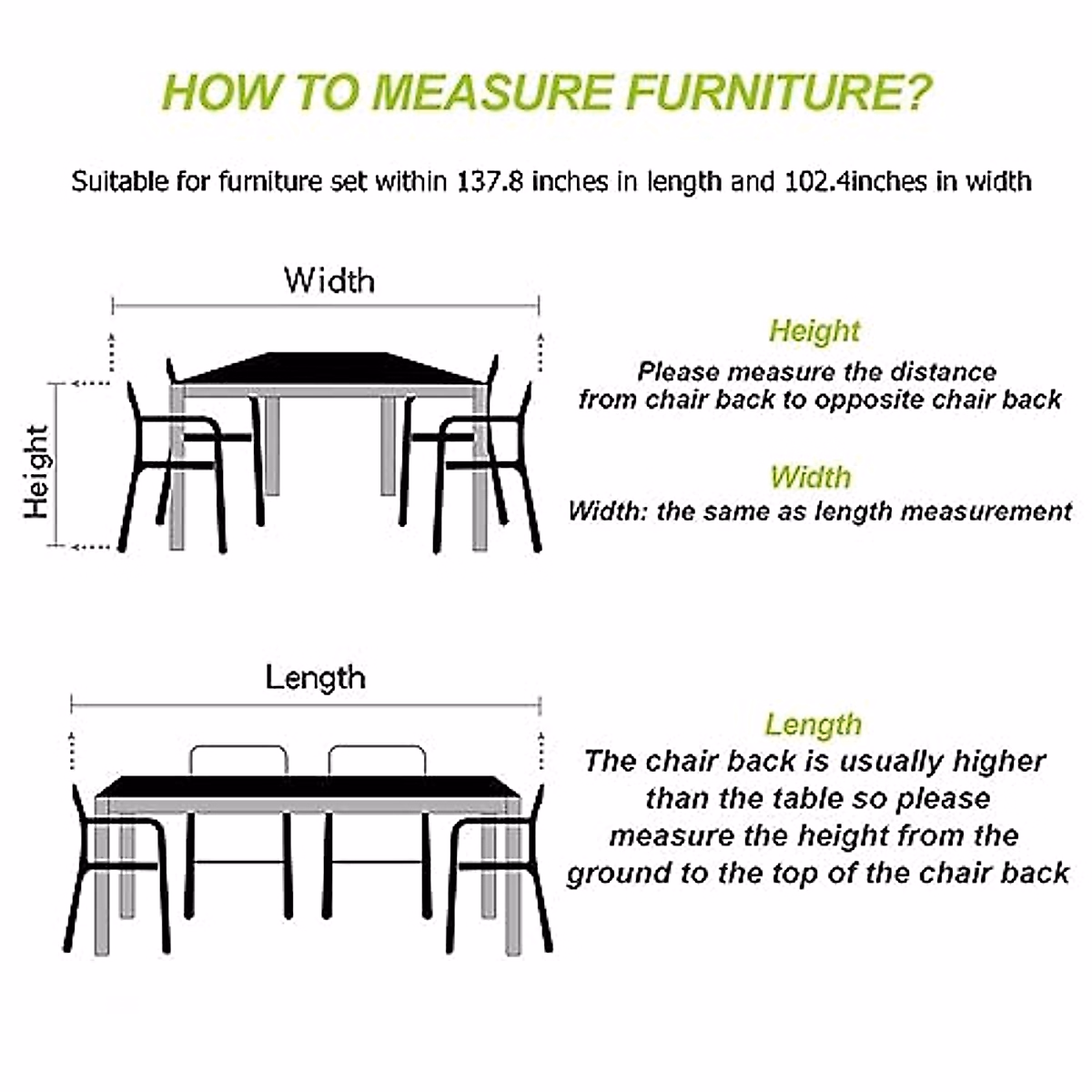 HOW TO MEASURE FURNITURE?

Suitable for furniture set within 137.8 inches in length and 102.4inches in width

Width

Height

Height
Please measure the distance from chair back to opposite chair back

Width
Width: the same as length measurement

Length

Length
The chair back is usually higher than the table so please measure the height from the ground to the top of the chair back