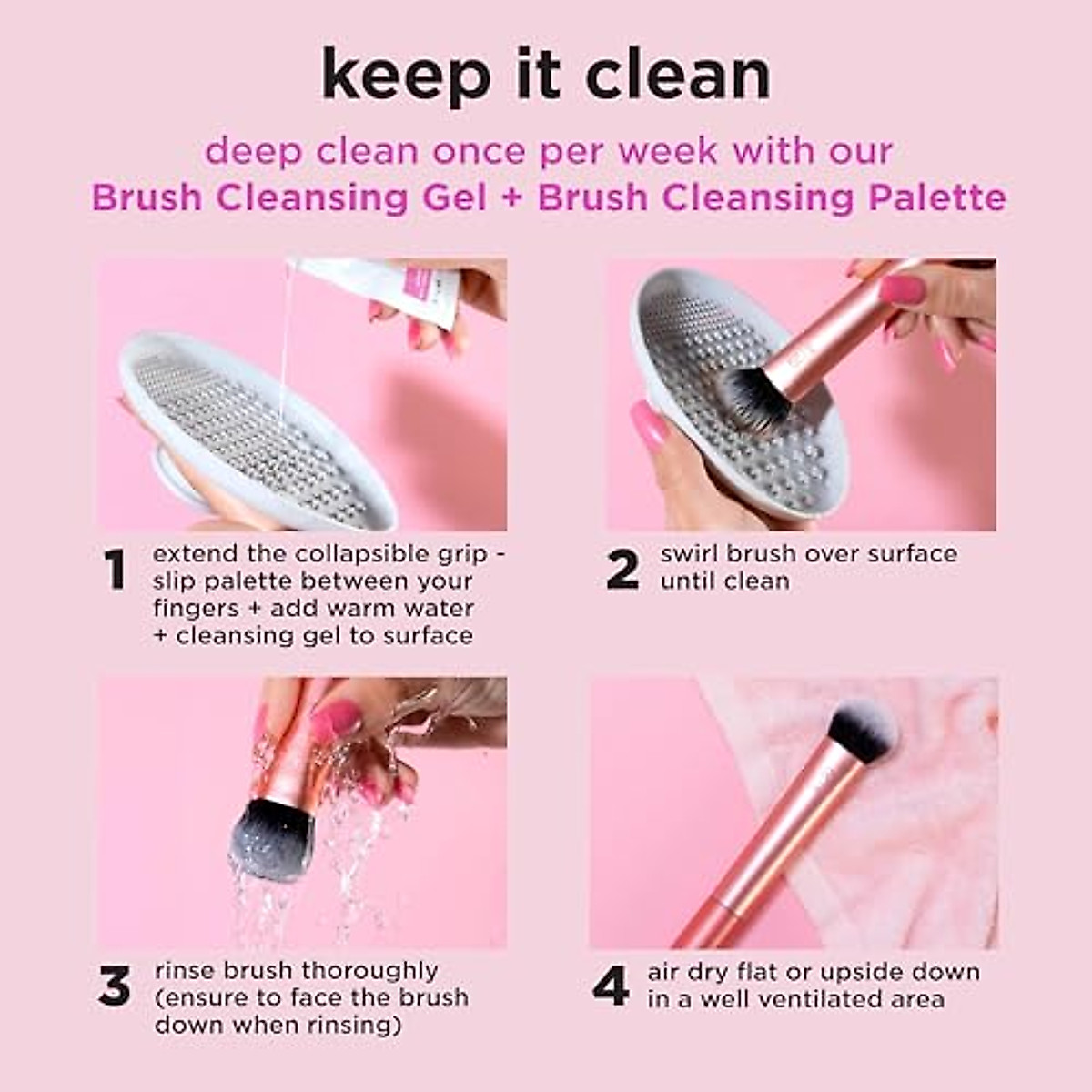 keep it clean

deep clean once per week with our
Brush Cleansing Gel + Brush Cleansing Palette

1 extend the collapsible grip - slip palette between your fingers + add warm water + cleansing gel to surface

2 swirl brush over surface until clean

3 rinse brush thoroughly (ensure to face the brush down when rinsing)

4 air dry flat or upside down in a well ventilated area