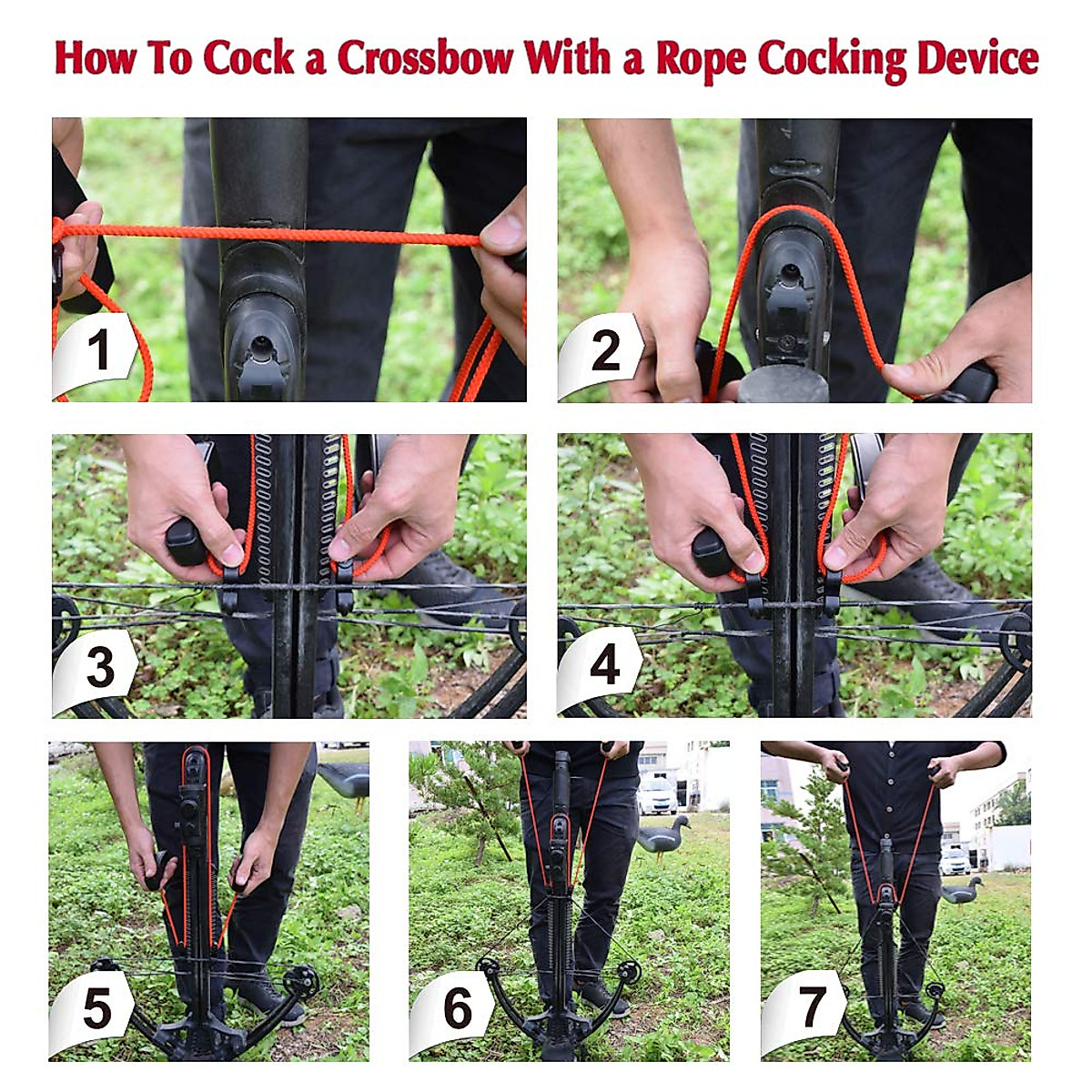 How To Cock a Crossbow With a Rope Cocking Device

1

2

3

4

5

6

7