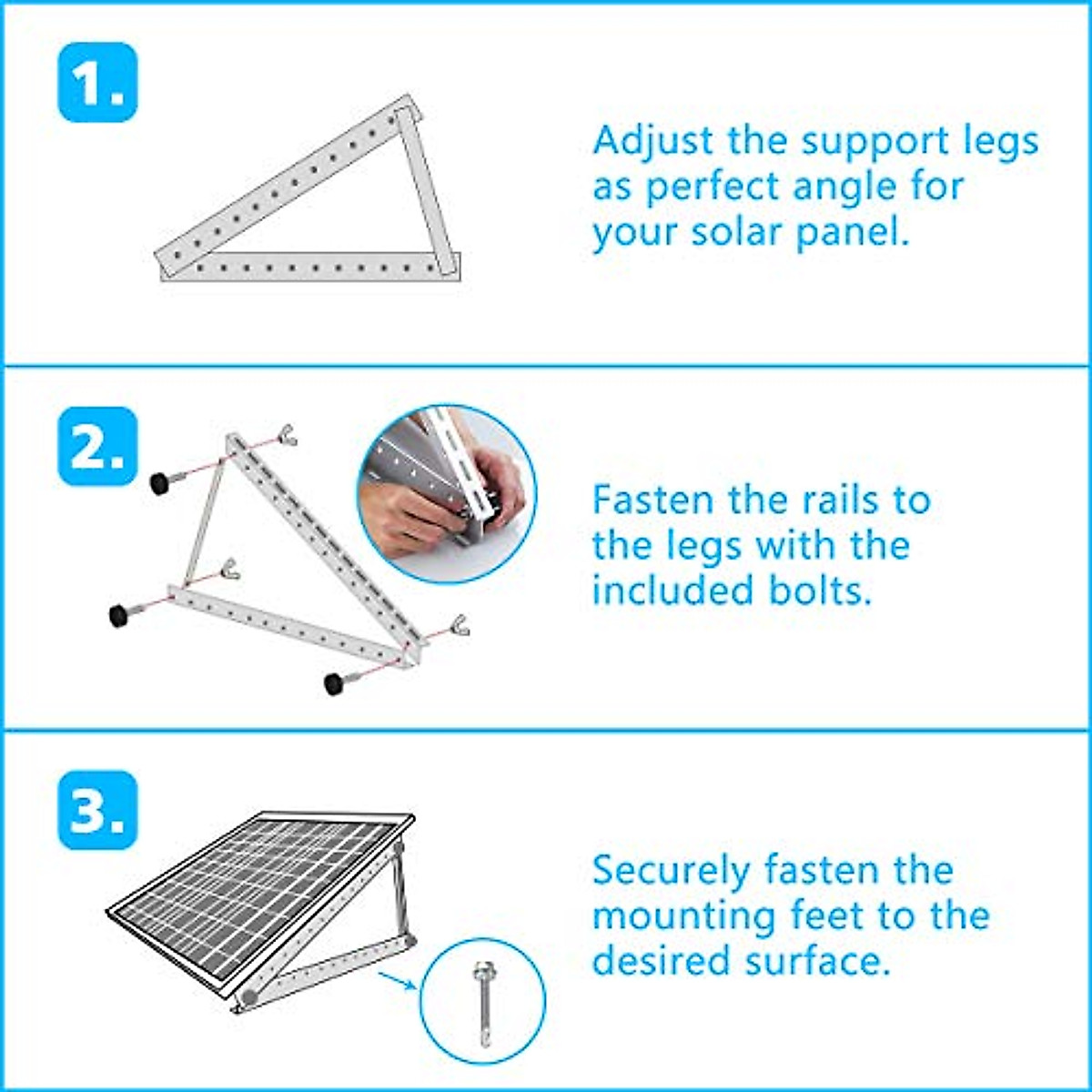 1.

Adjust the support legs as perfect angle for your solar panel.

2.

Fasten the rails to the legs with the included bolts.

3.

Securely fasten the mounting feet to the desired surface.