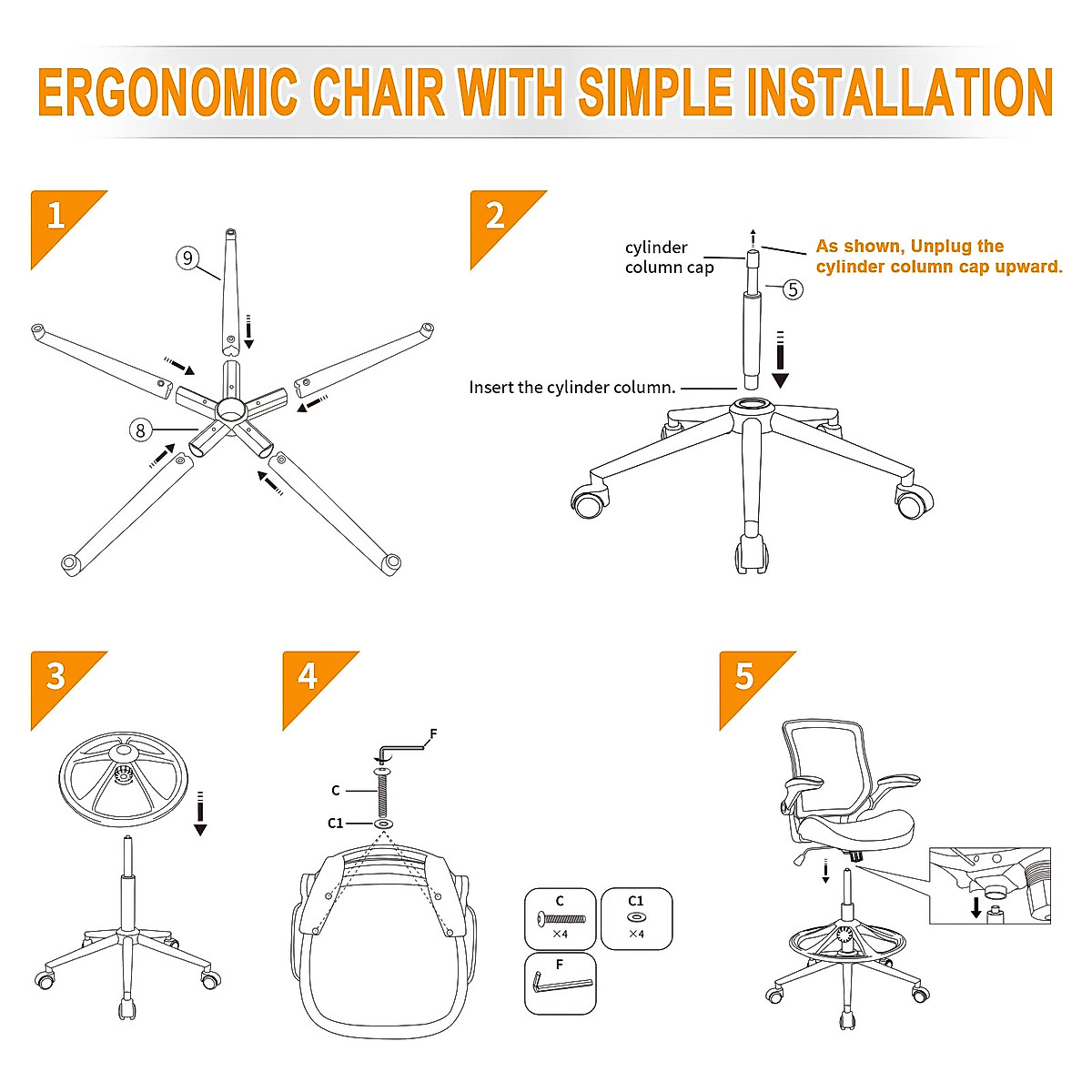 ERGONOMIC CHAIR WITH SIMPLE INSTALLATION

1

9

8

2

cylinder column cap

As shown, Unplug the cylinder column cap upward.

5

Insert the cylinder column.

3

4

F

C

C1

C
×4

C1
×4

F

5