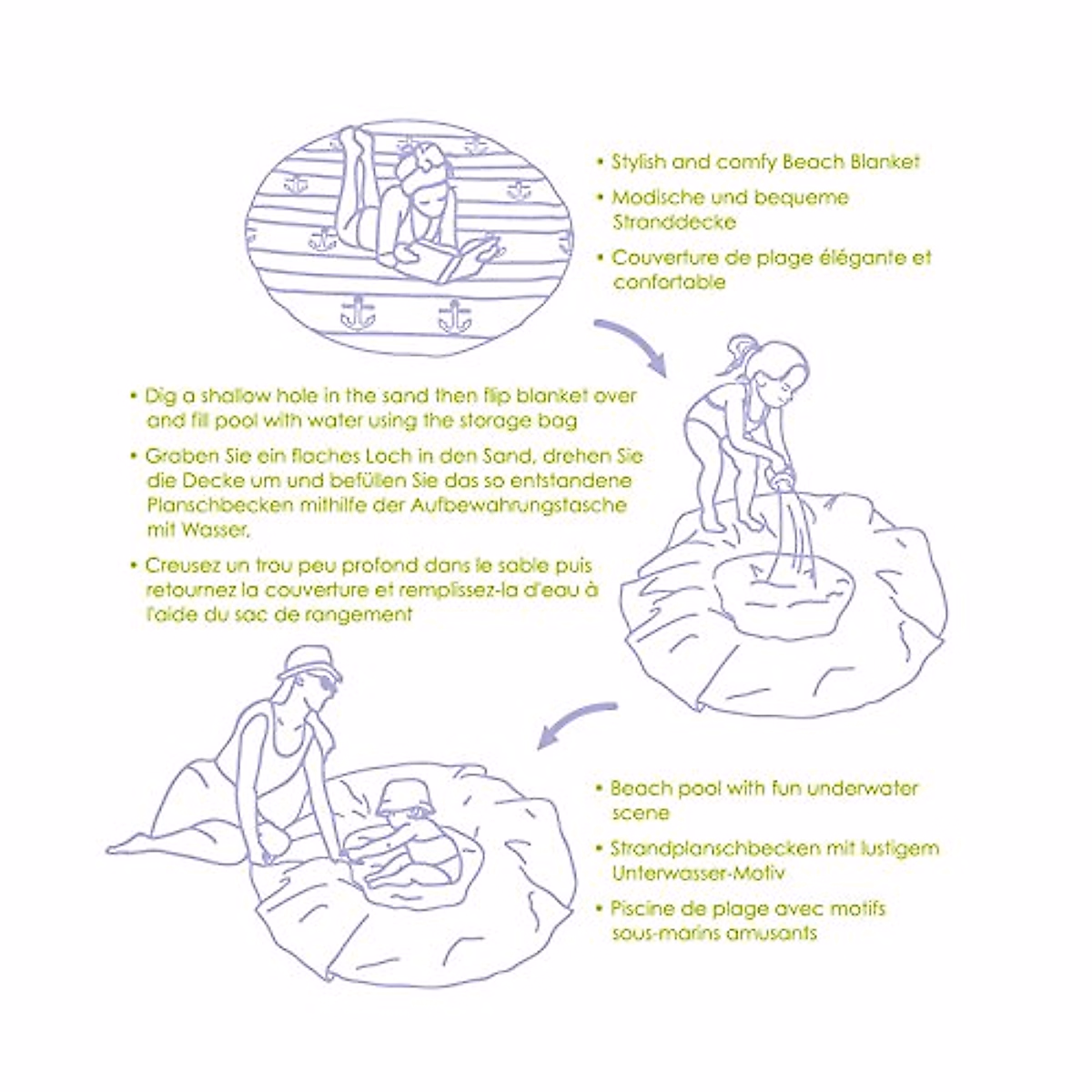 • Stylish and comfy Beach Blanket
• Modische und bequeme Stranddecke
• Couverture de plage élégante et confortable

• Dig a shallow hole in the sand then flip blanket over and fill pool with water using the storage bag
• Graben Sie ein flaches Loch in den Sand, drehen Sie die Decke um und befüllen Sie das so entstandene Planschbecken mithilfe der Aufbewahrungstasche mit Wasser.
• Creusez un trou peu profond dans le sable puis retournez la couverture et remplissez-la d'eau à l'aide du sac de rangement

• Beach pool with fun underwater scene
• Strandplanschbecken mit lustigem Unterwasser-Motiv
• Piscine de plage avec motifs sous-marins amusants