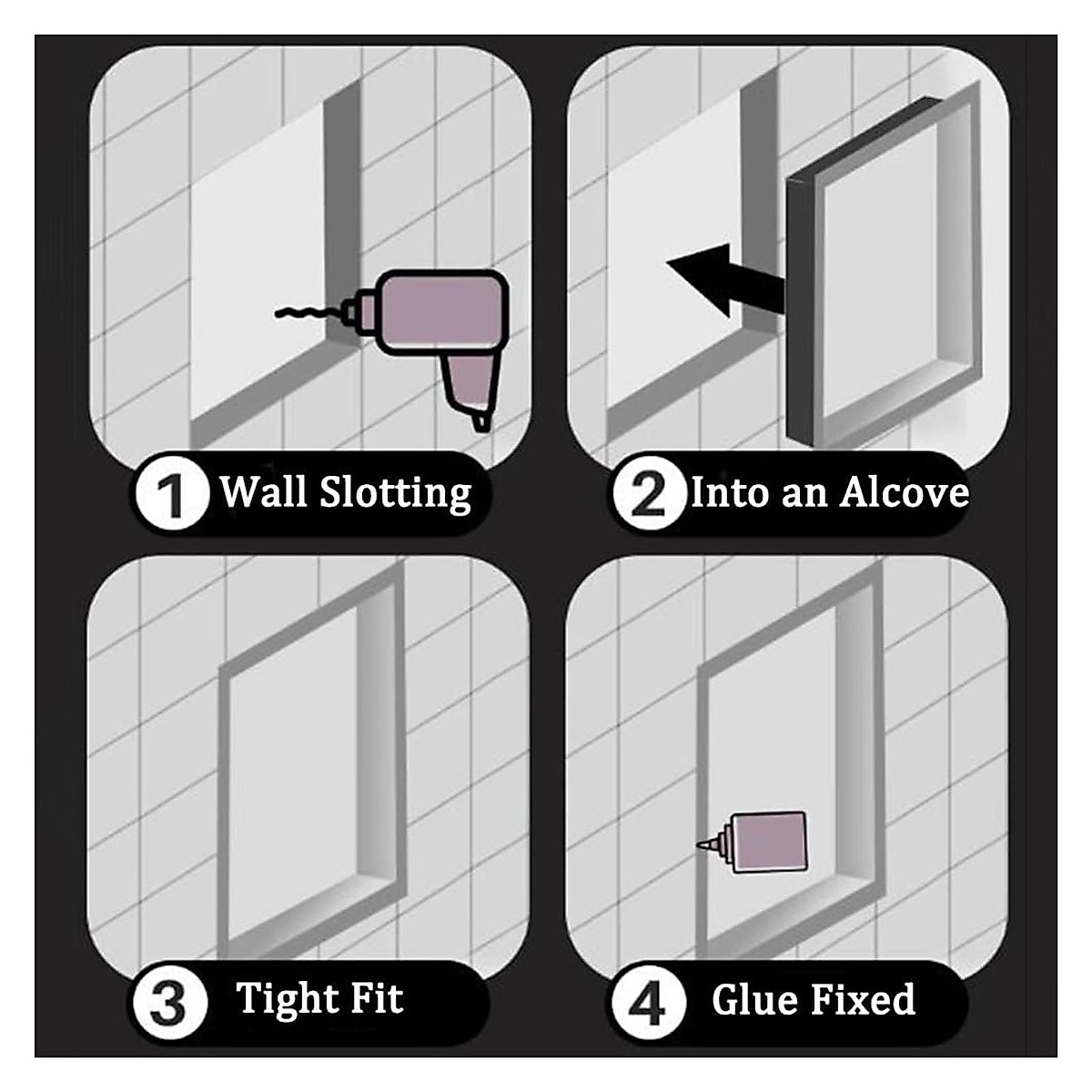 1 Wall Slotting

2 Into an Alcove

3 Tight Fit

4 Glue Fixed