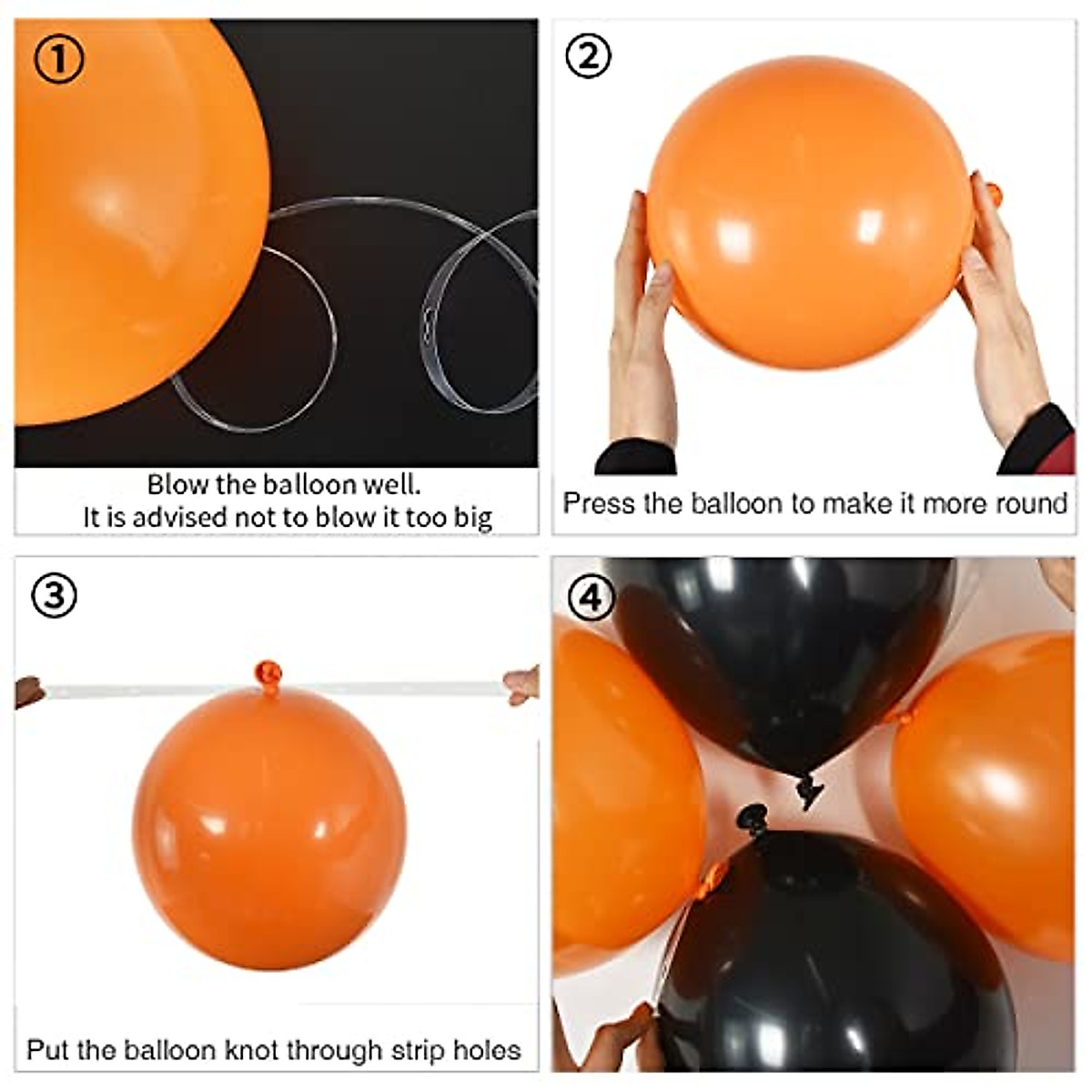 ①

Blow the balloon well.
It is advised not to blow it too big

②

Press the balloon to make it more round

③

Put the balloon knot through strip holes

④